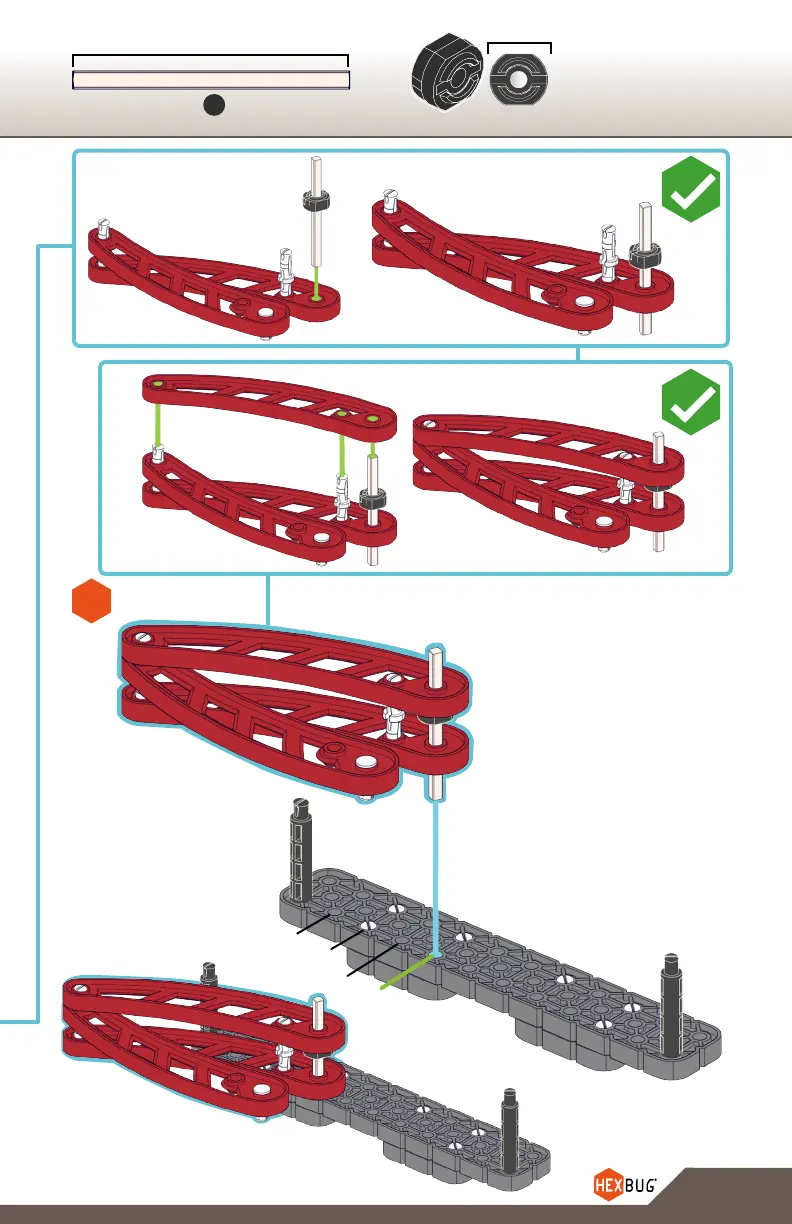 HEXBUG