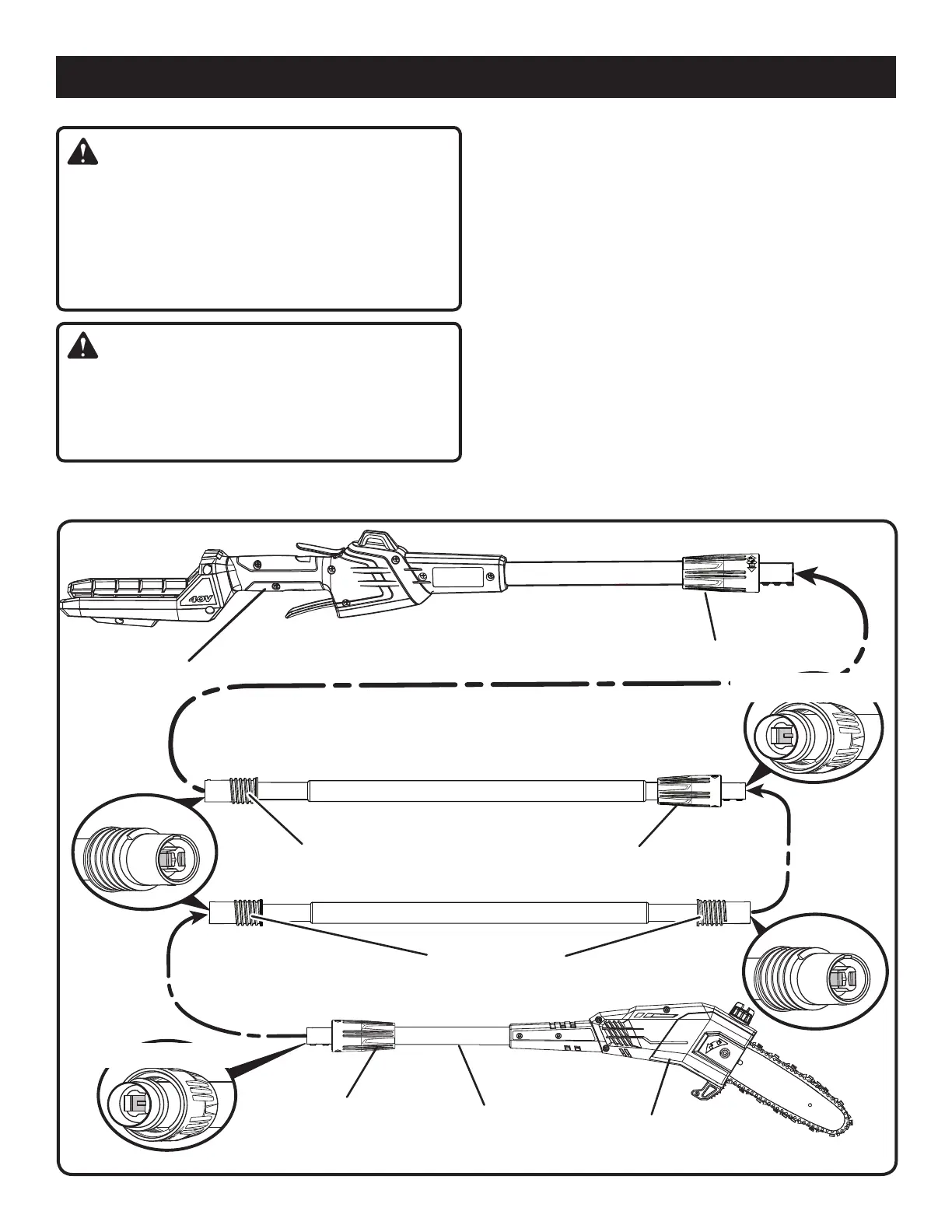 40V