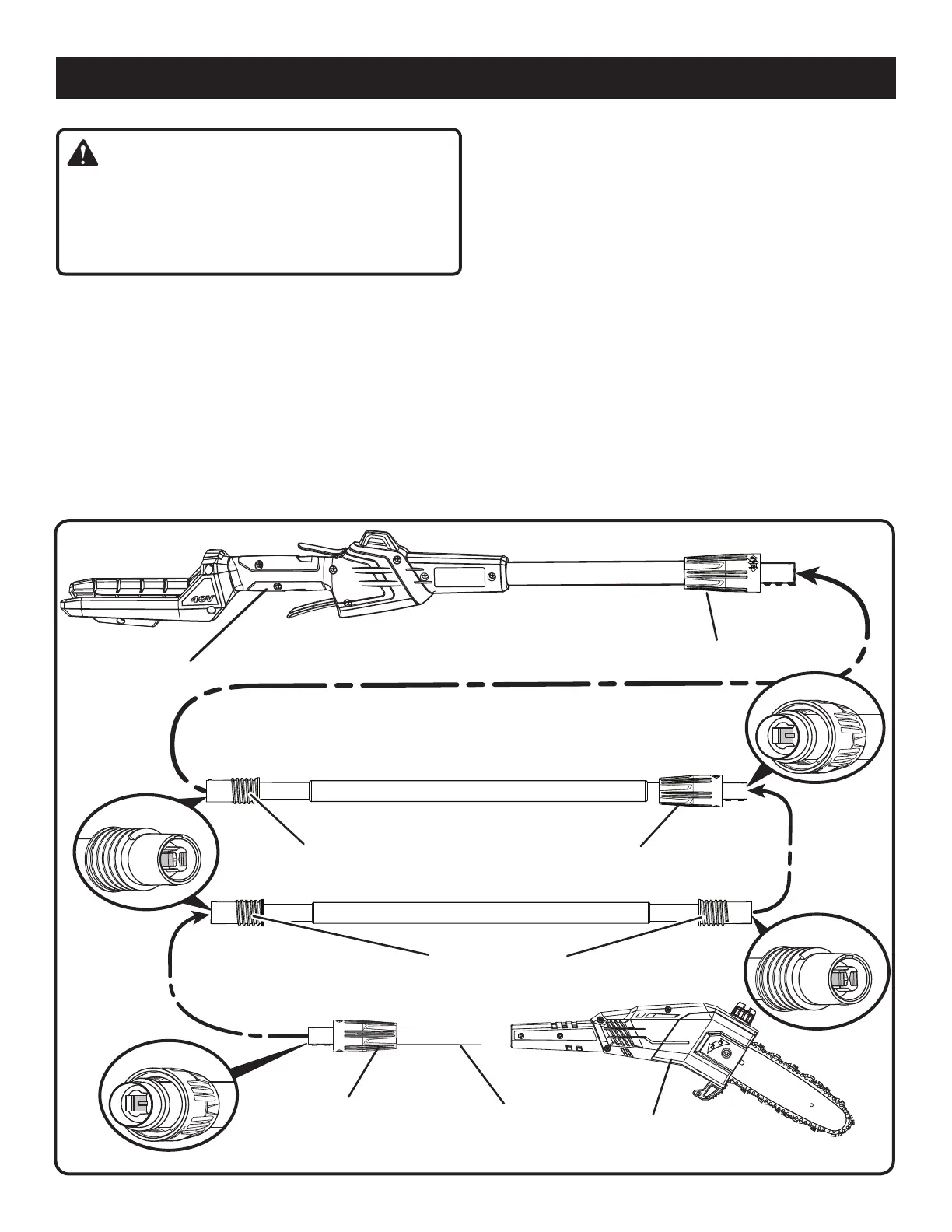 40V