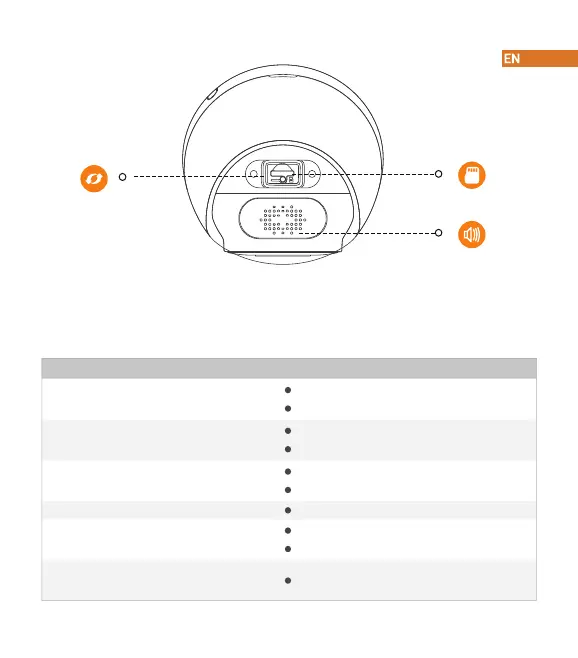 EN