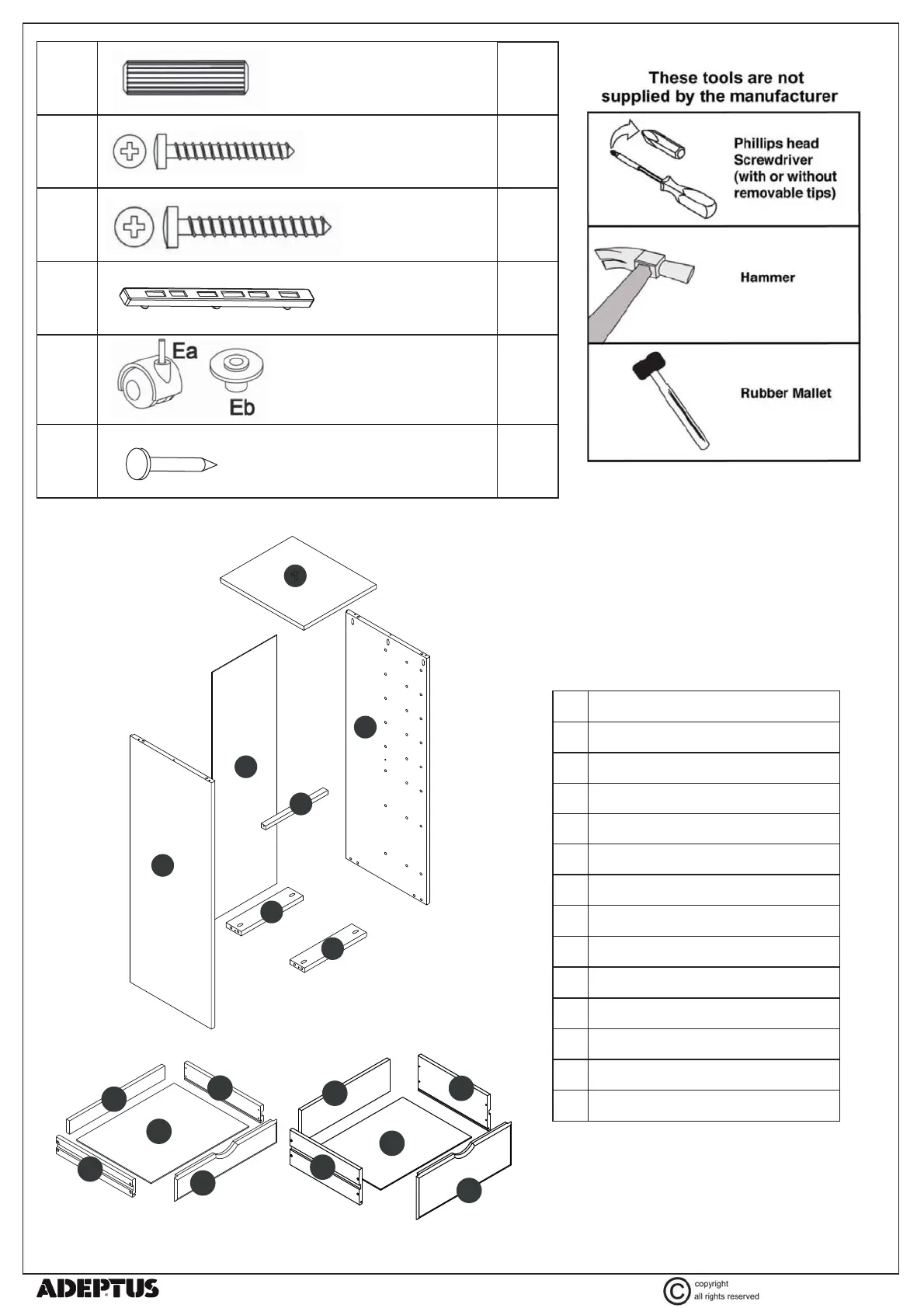 Ea

Eb

These tools are not supplied by the manufacturer

Phillips head Screwdriver (with or without removable tips)

Hammer

Rubber Mallet

ADEPTUS

copyright
all rights reserved