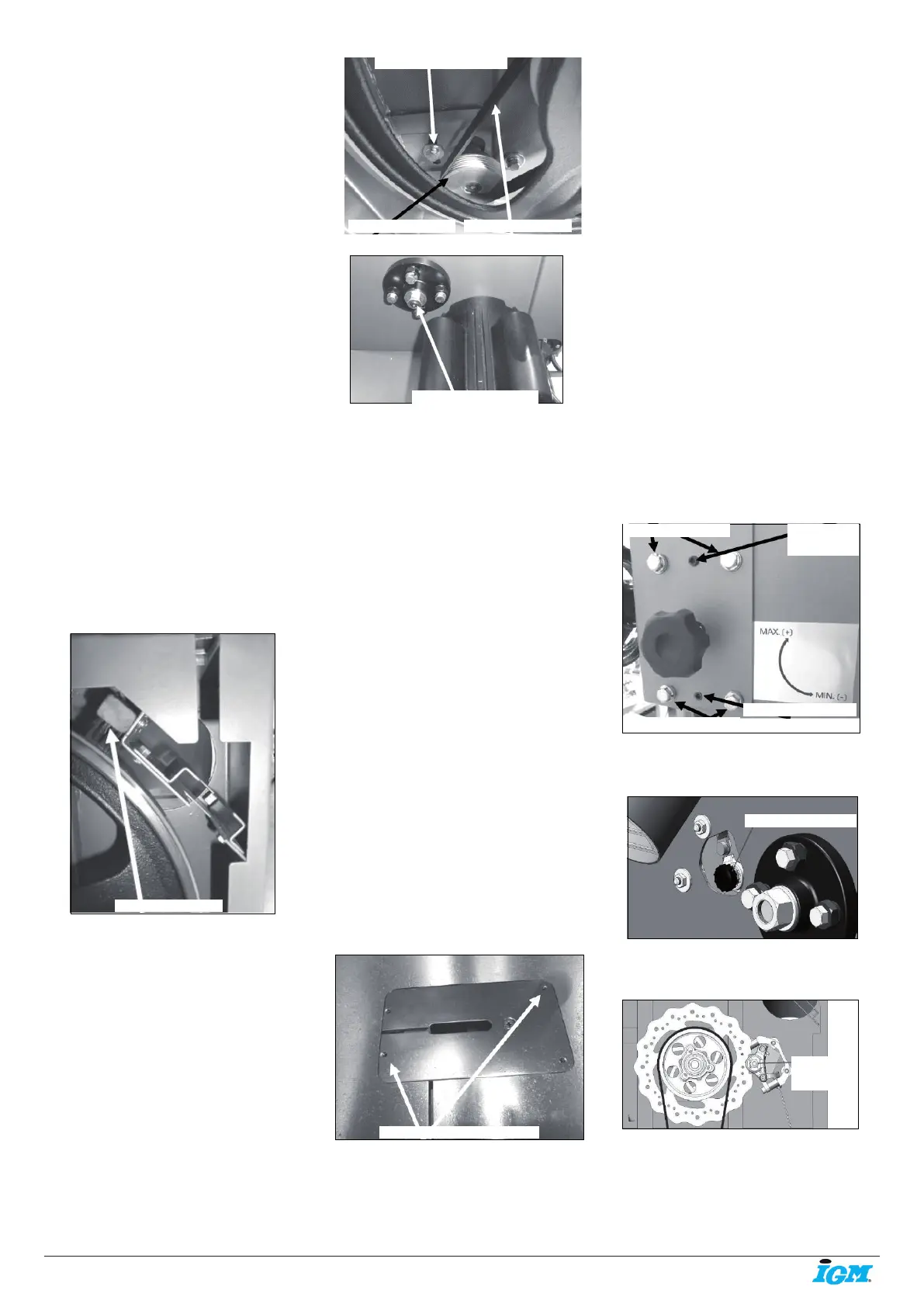 MAX. (+)

MIN. (-)

IGM