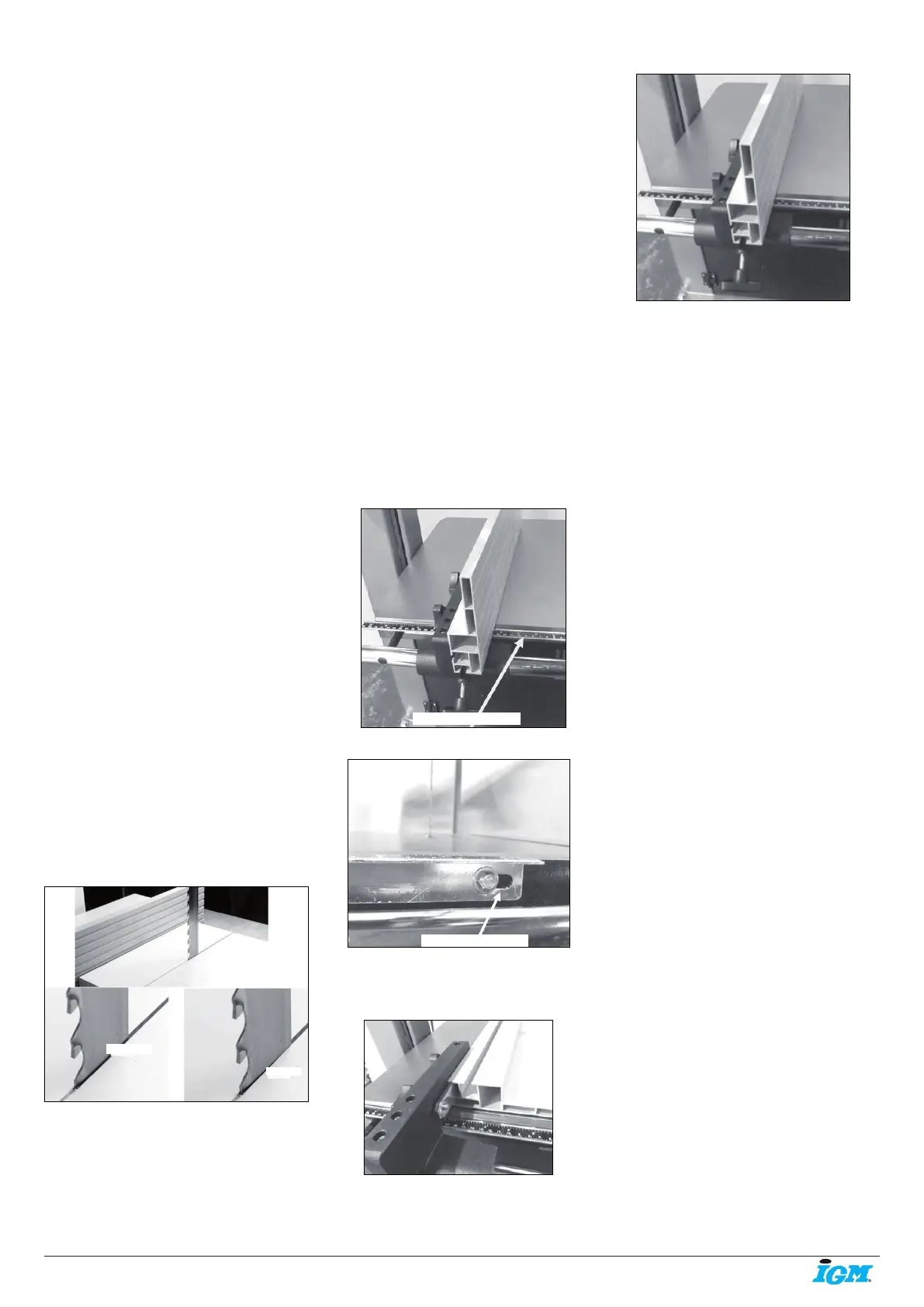 IGM