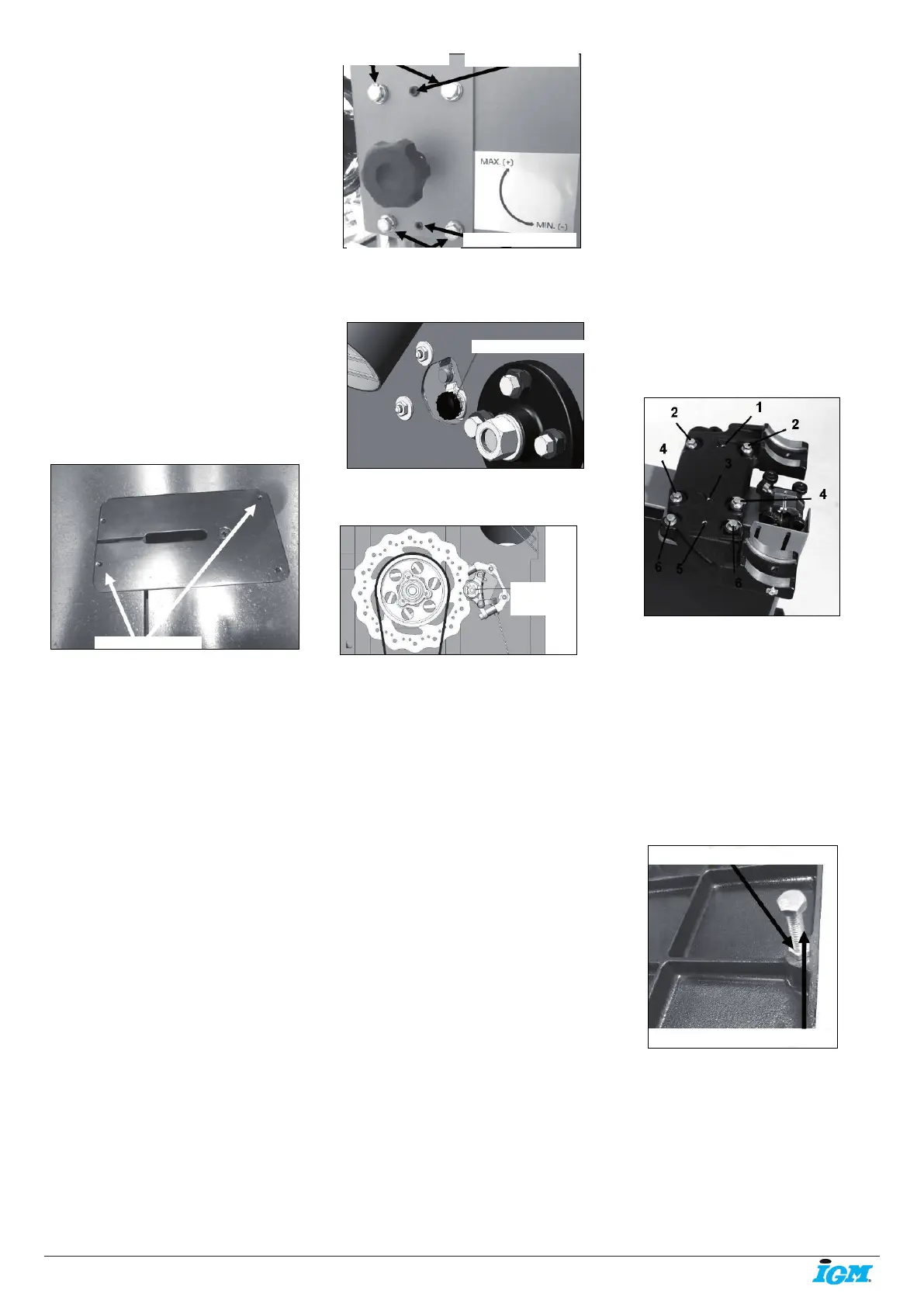 MAX. (+)

MIN. (-)

2

1

2

4

3

4

6

5

6

IGM