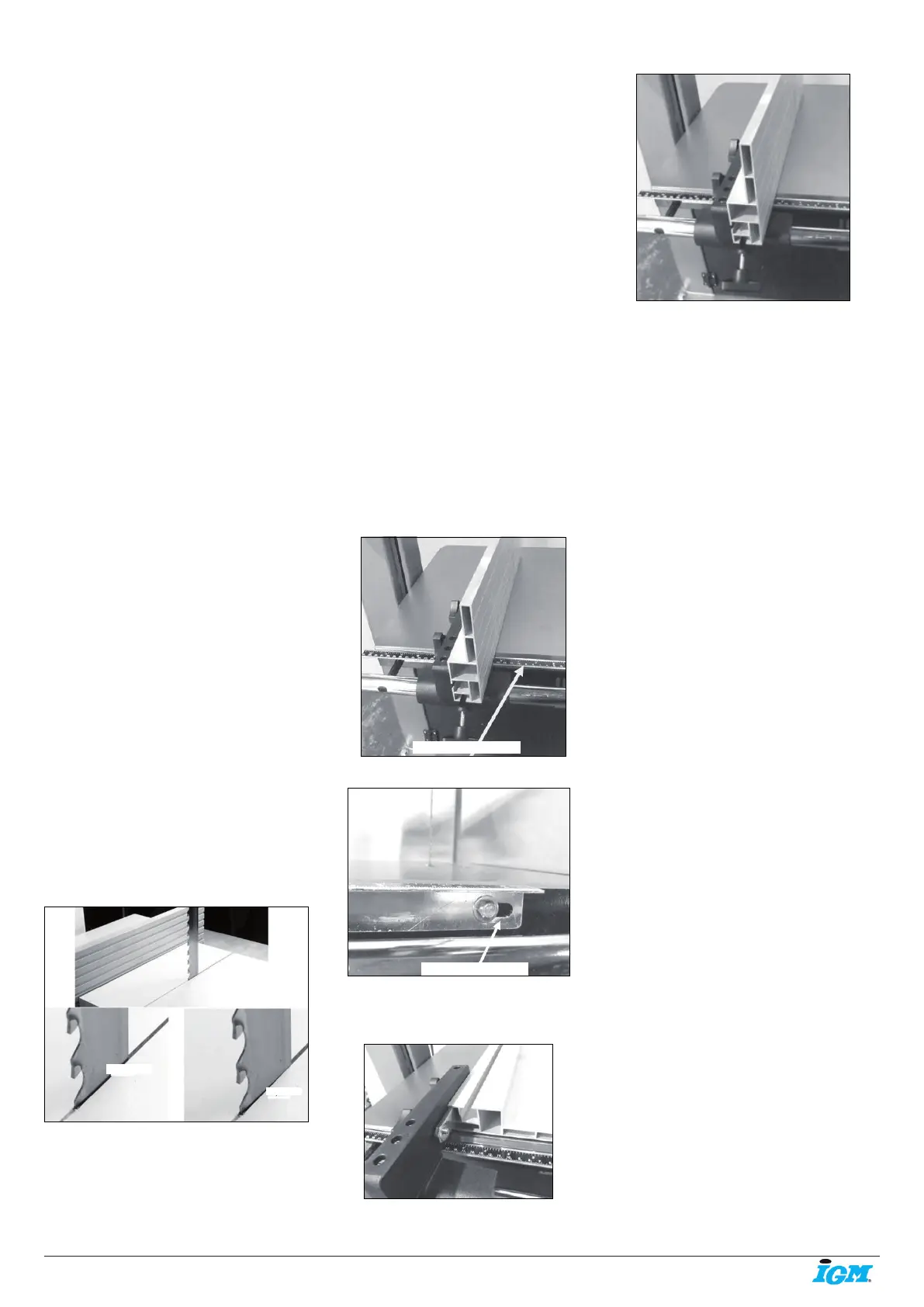 IGM