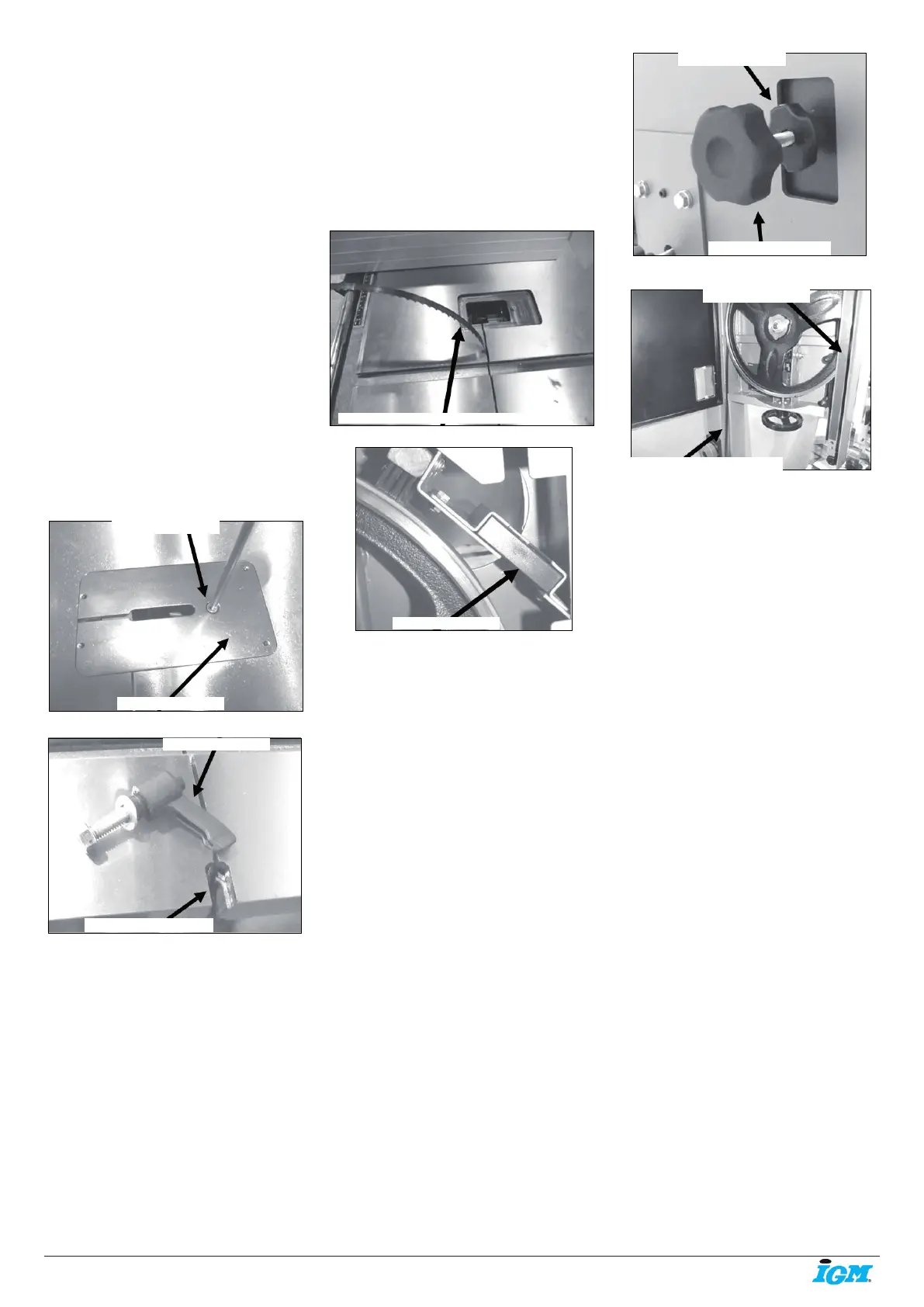 IGM