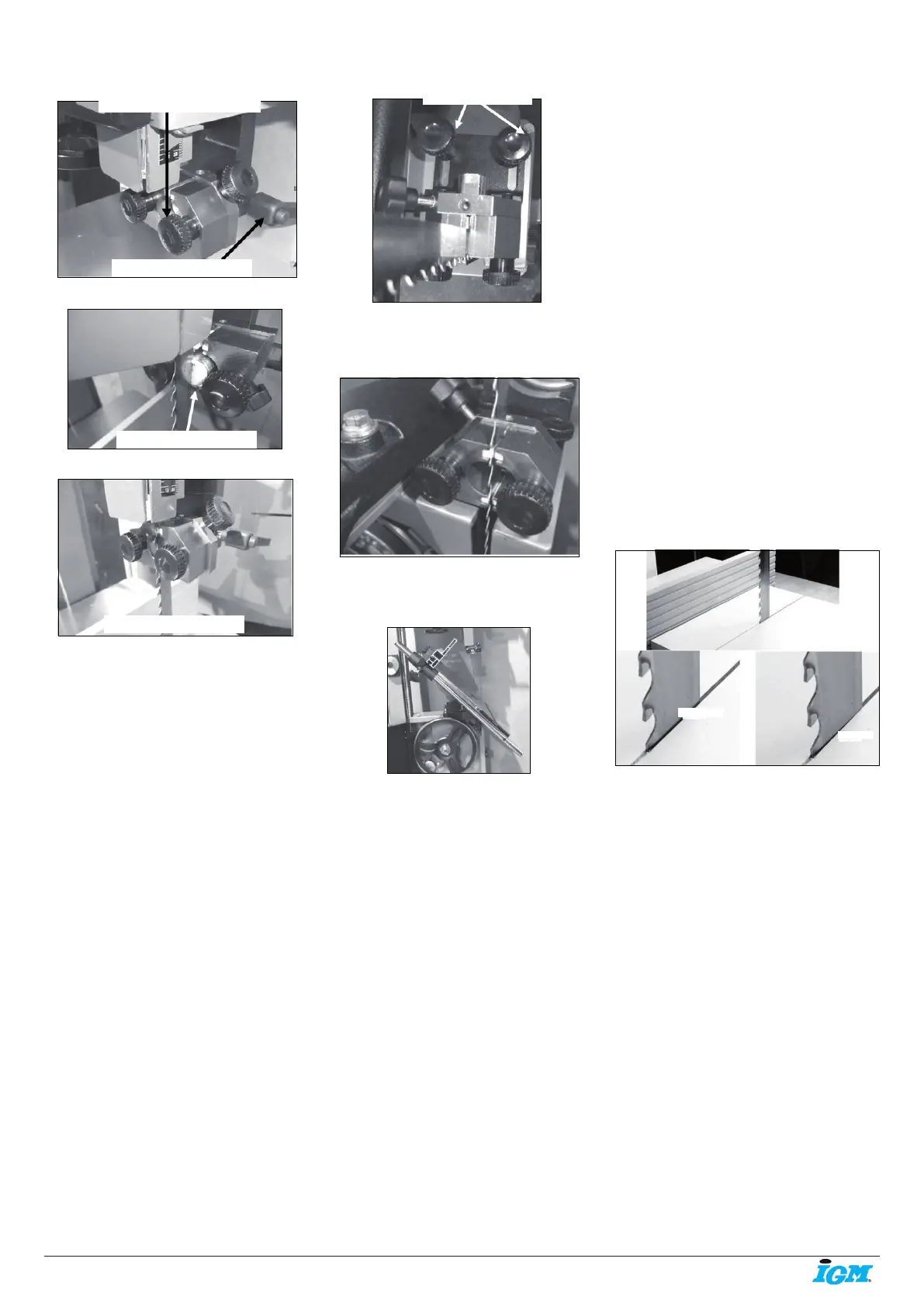 IGM