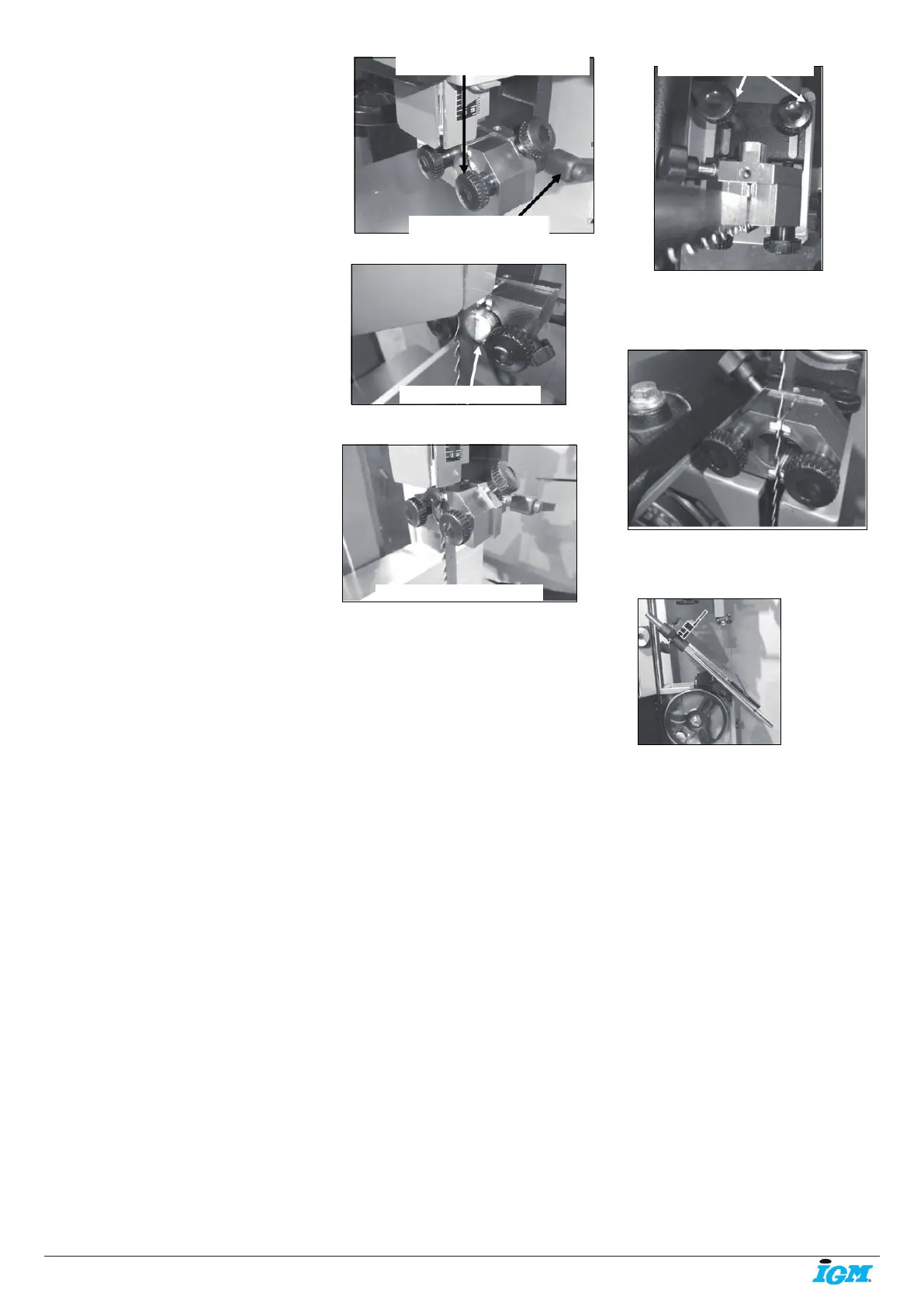 IGM