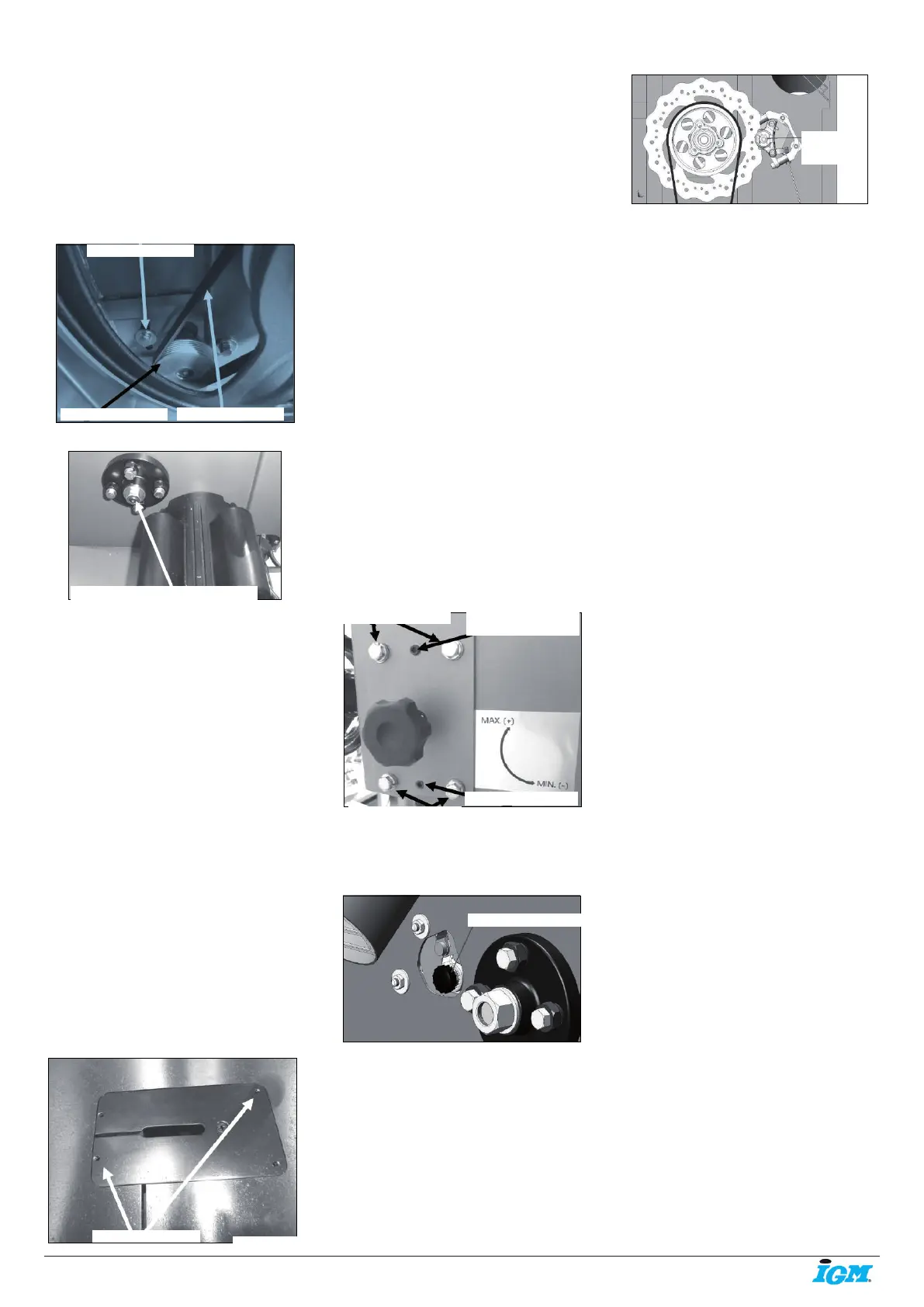 MAX. (+)

MIN. (-)

IGM