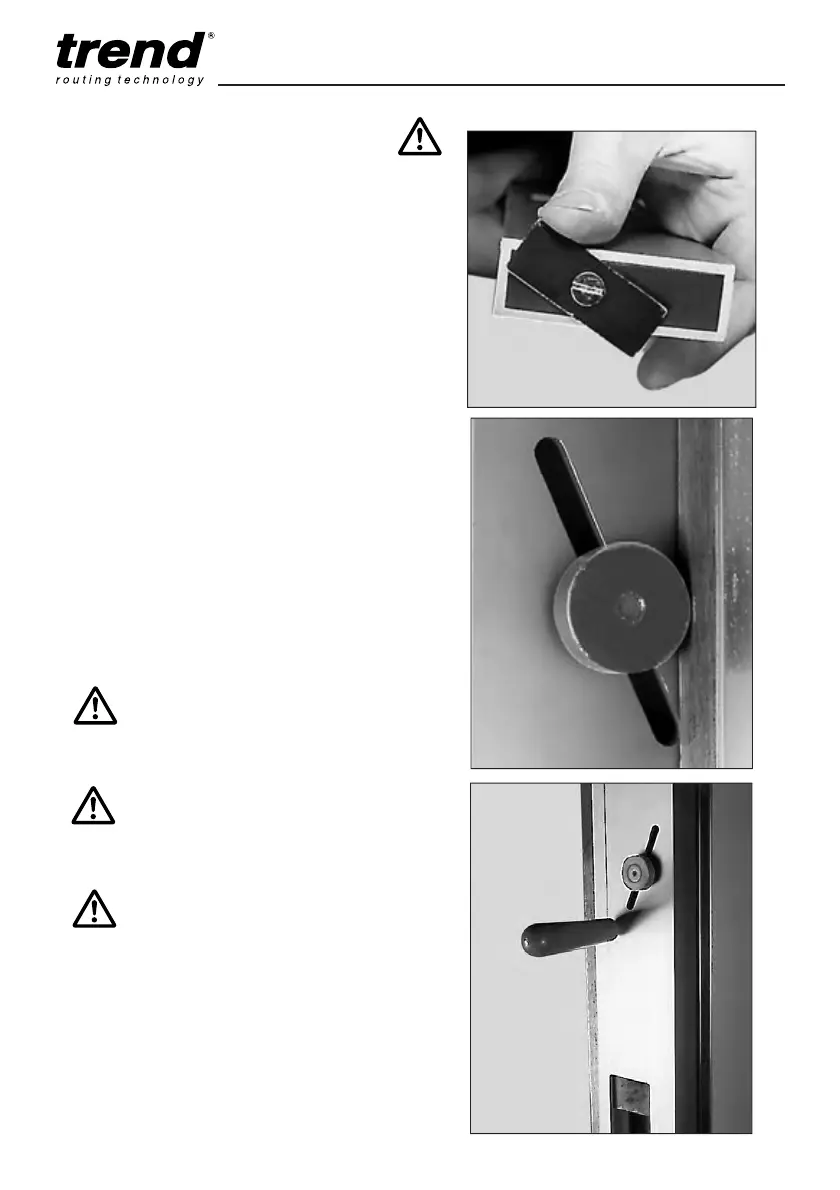 trend®
routing technology