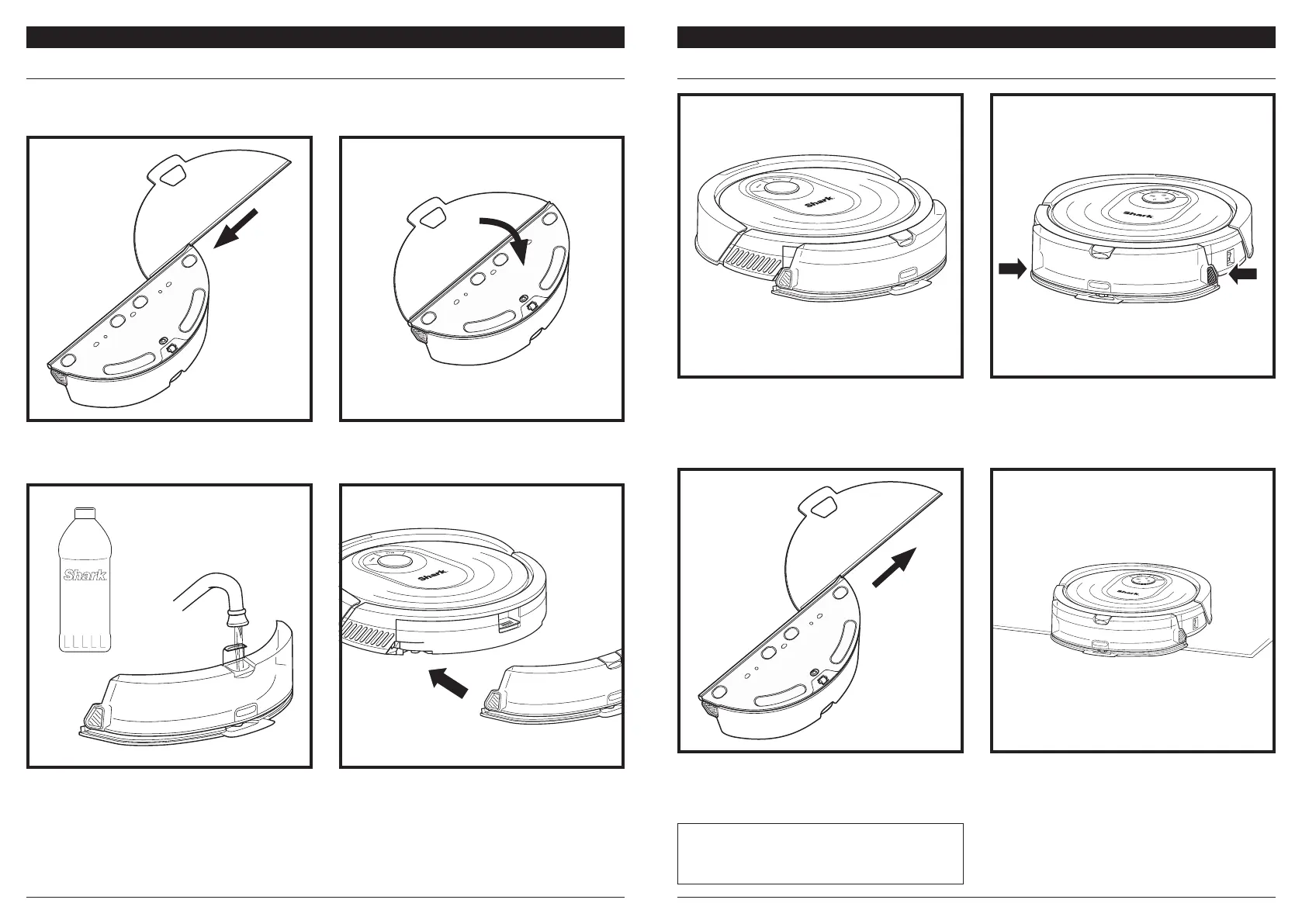 Shark

Shark

Shark

Shark

Shark