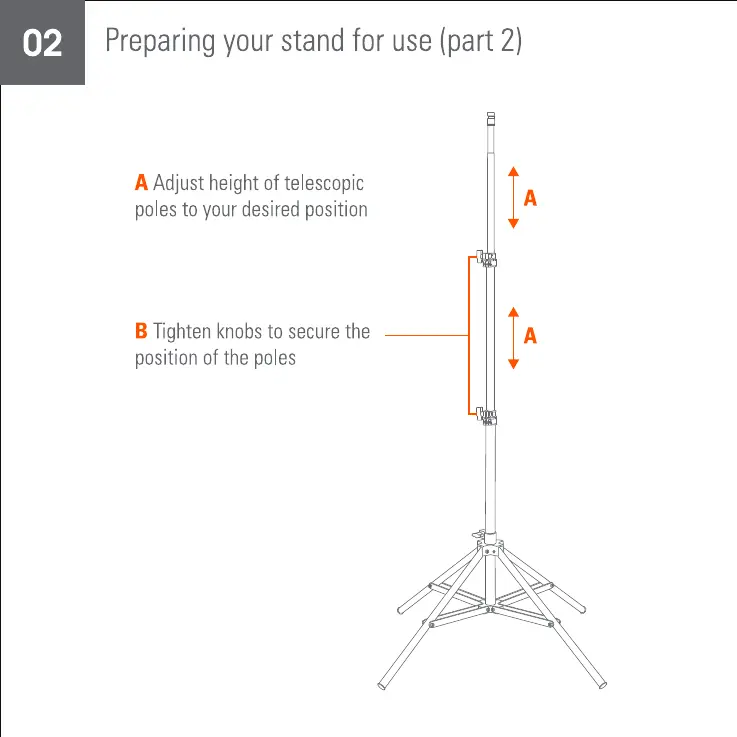 02 Preparing your stand for use (part 2)

A Adjust height of telescopic poles to your desired position

A

B Tighten knobs to secure the position of the poles

A