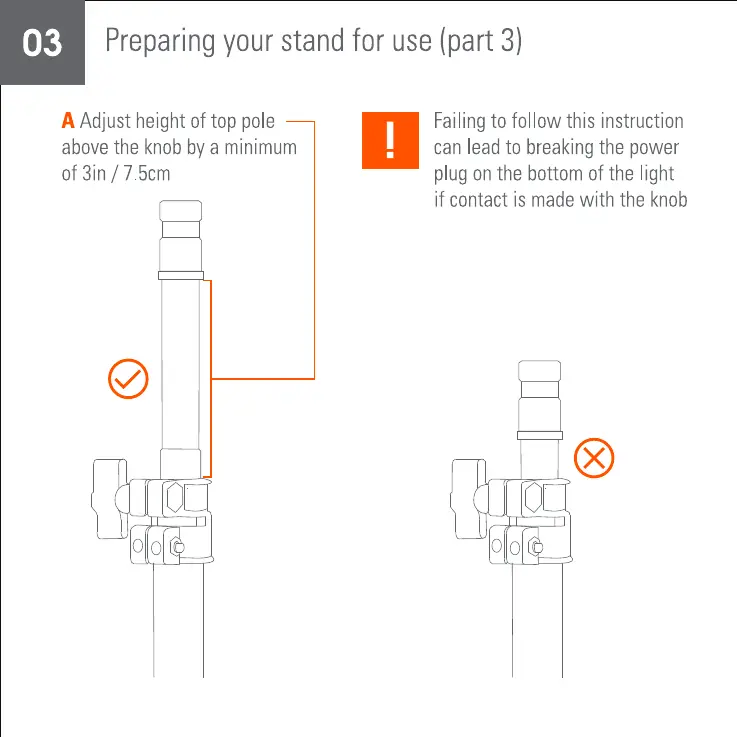 03

Preparing your stand for use (part 3)

A Adjust height of top pole above the knob by a minimum of 3in / 7.5cm

!

Failing to follow this instruction can lead to breaking the power plug on the bottom of the light if contact is made with the knob