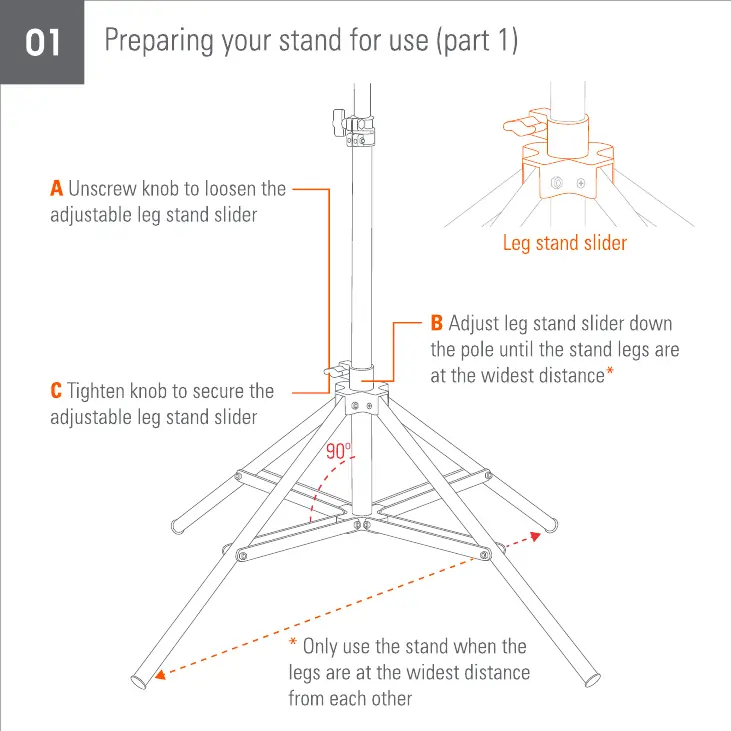 01

Preparing your stand for use (part 1)

A Unscrew knob to loosen the adjustable leg stand slider

Leg stand slider

B Adjust leg stand slider down the pole until the stand legs are at the widest distance*

C Tighten knob to secure the adjustable leg stand slider

90°

* Only use the stand when the legs are at the widest distance from each other