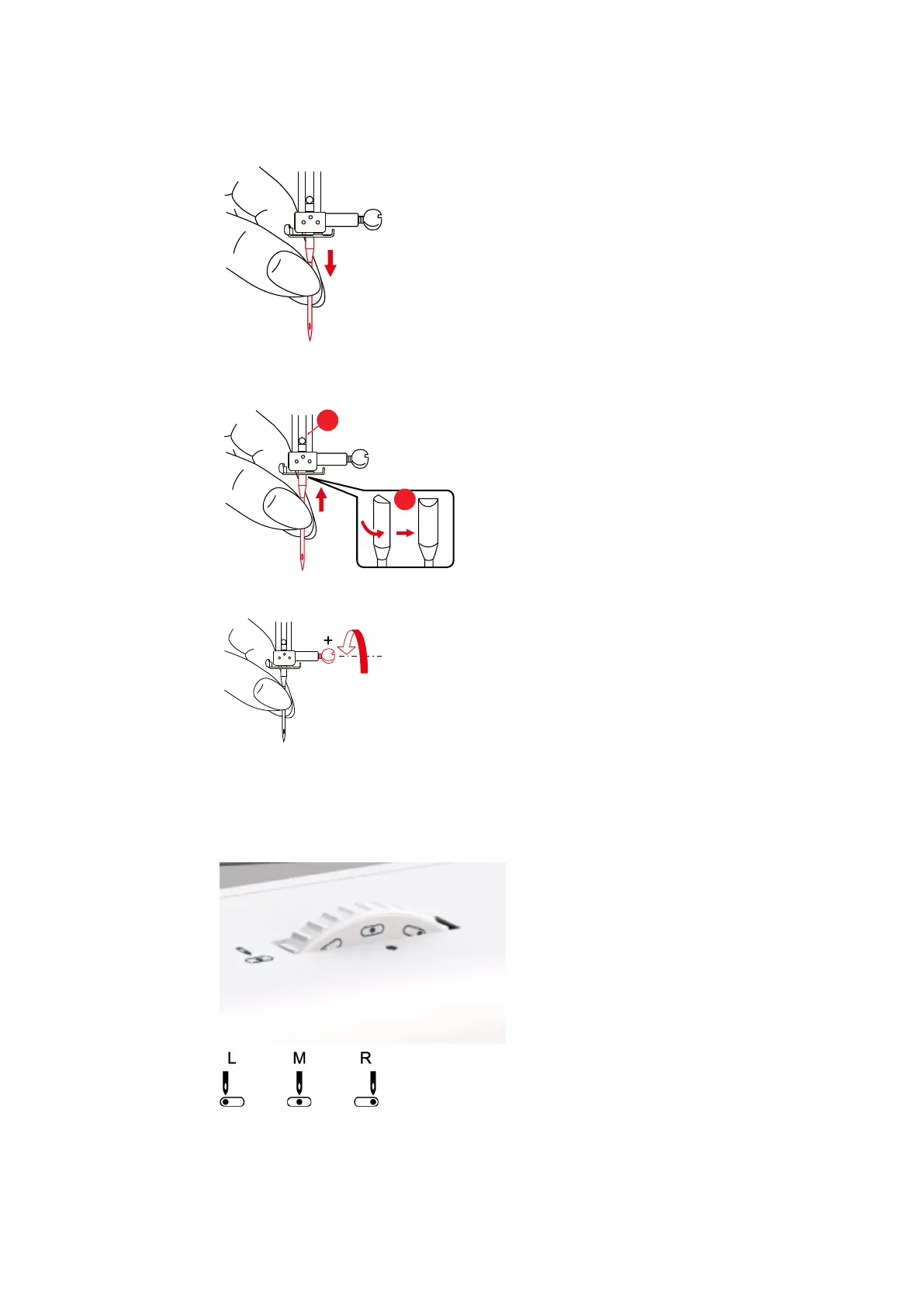 +

L M R