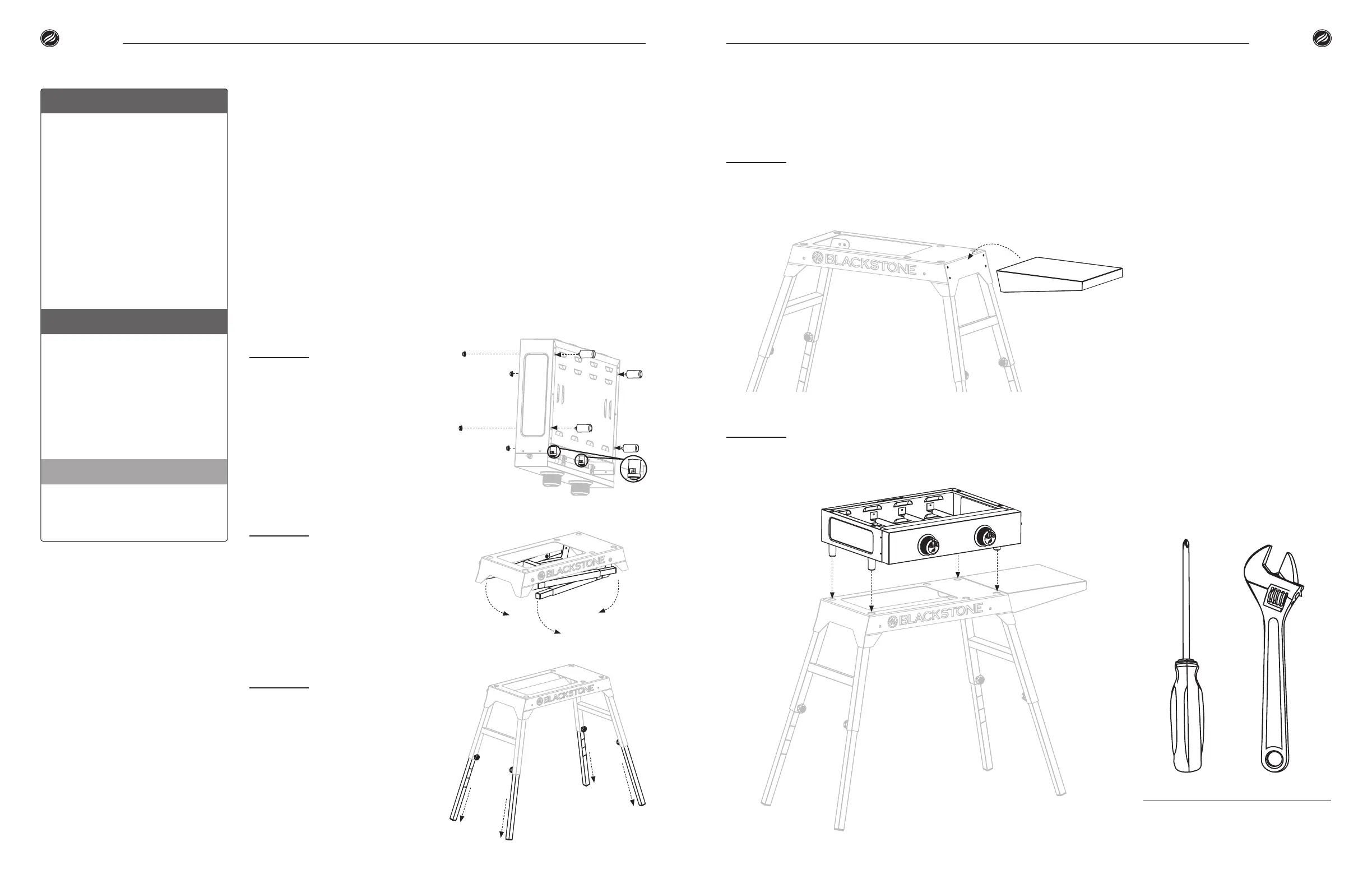 BLACKSTONE

BLACKSTONE

BLACKSTONE

BLACKSTONE

BLACKSTONE