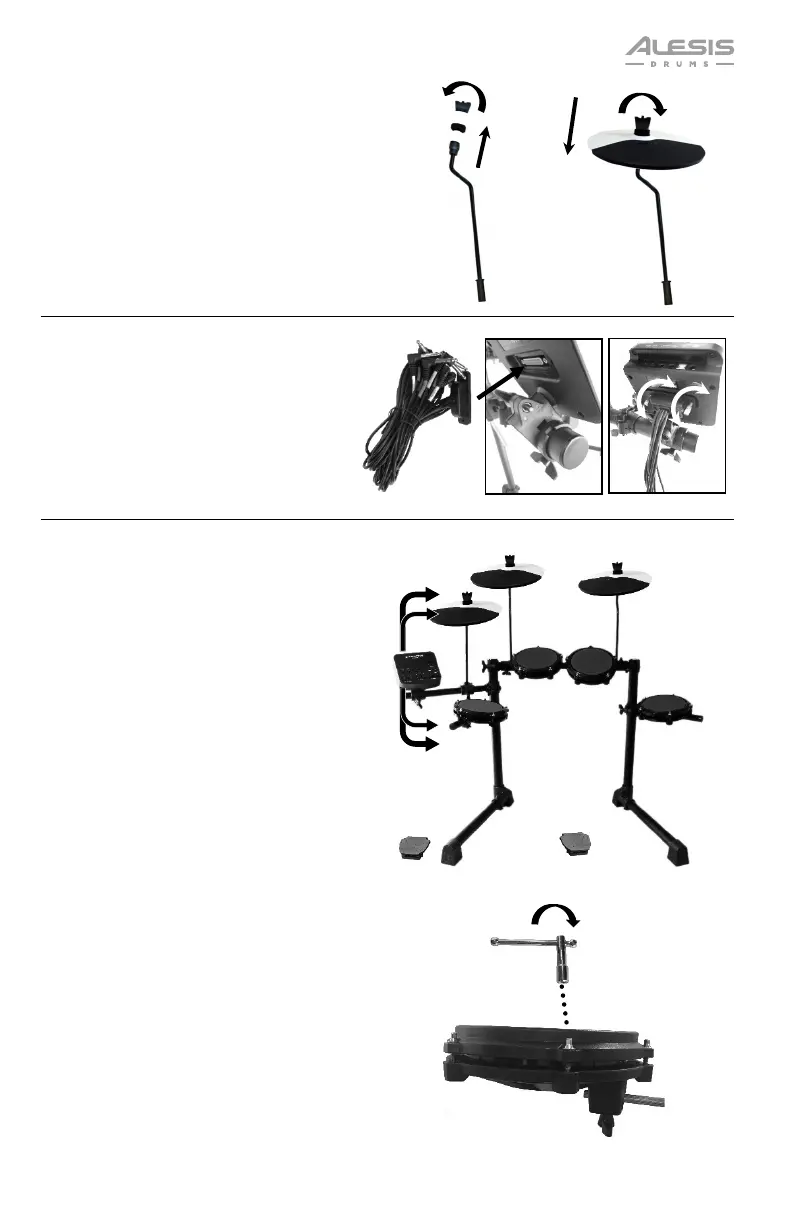 ALESIS
DRUMS