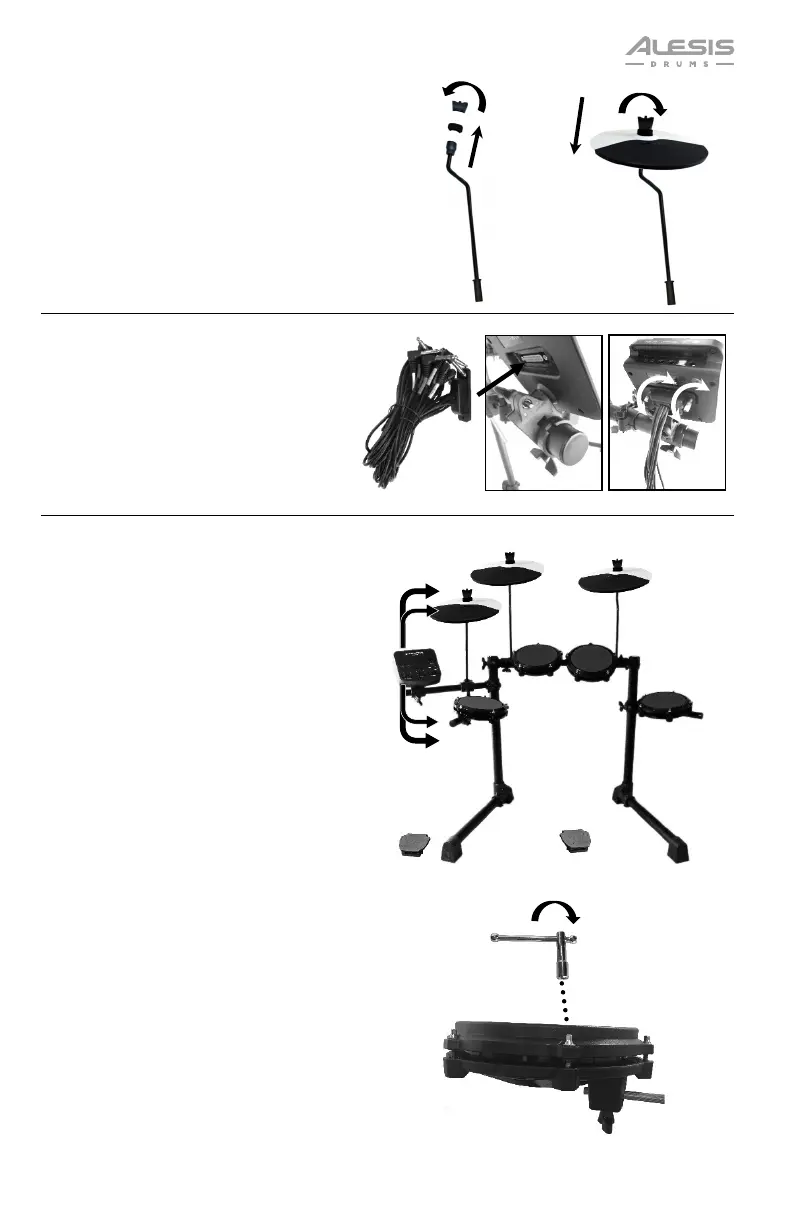 ALESIS
DRUMS