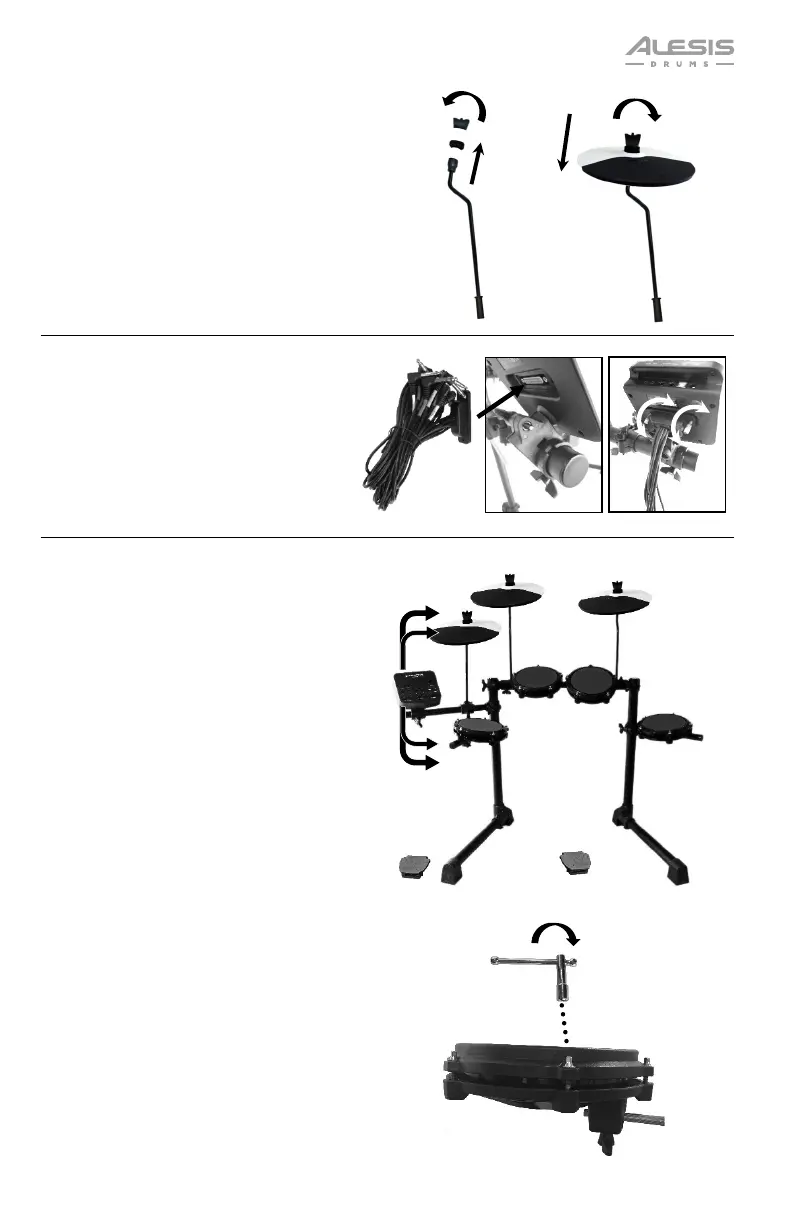 ALESIS
DRUMS