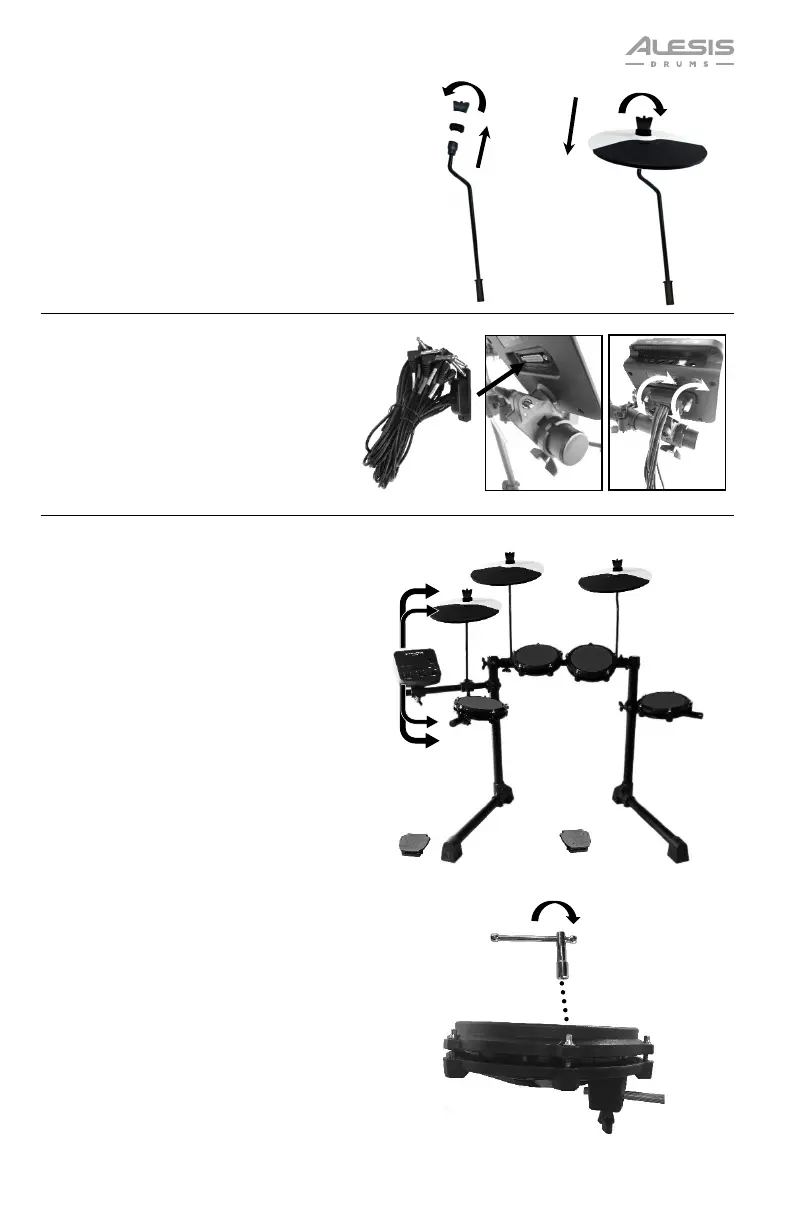 ALESIS
DRUMS