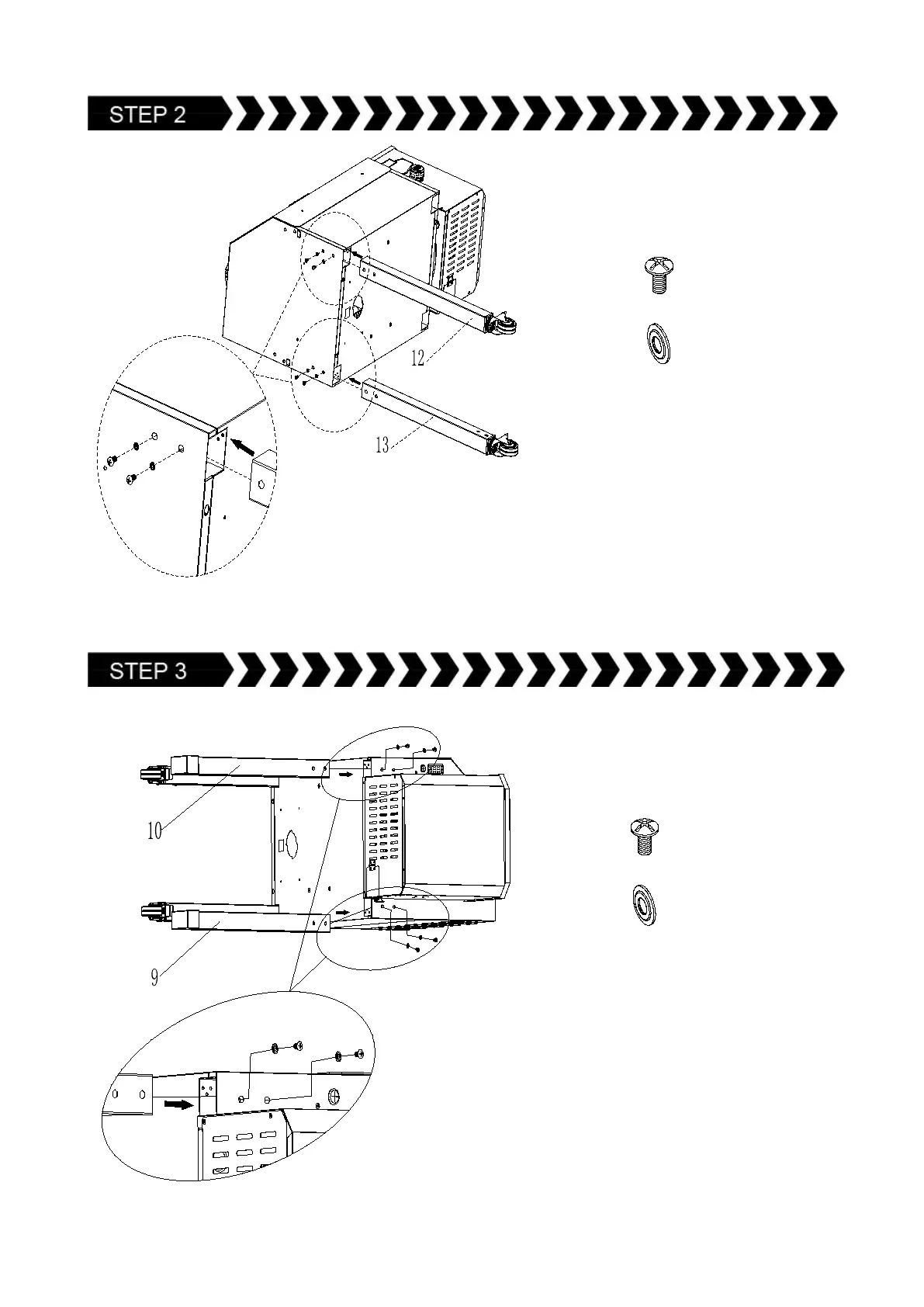 STEP 2

12

13

STEP 3

10

9