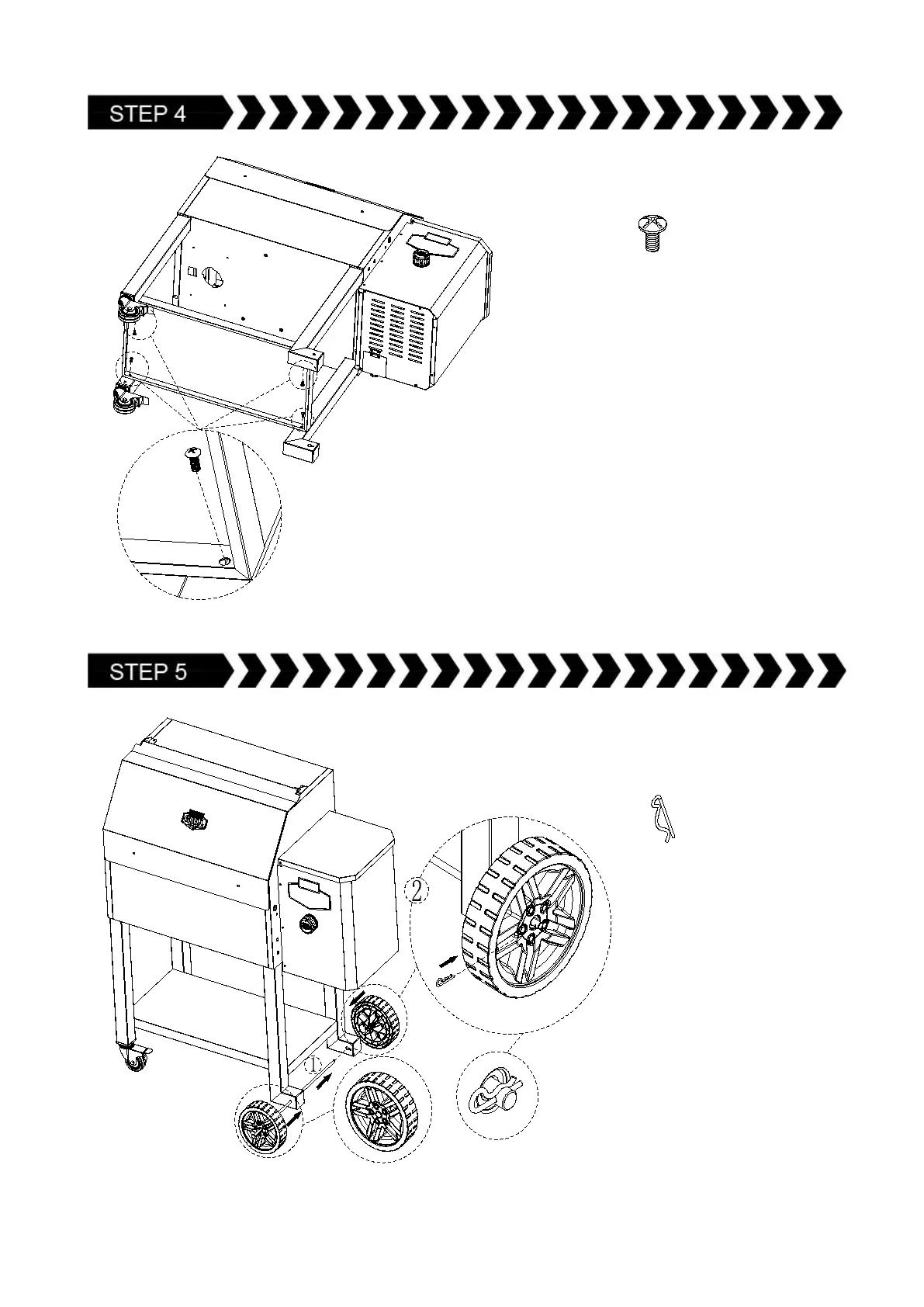 STEP 4

STEP 5

2

1