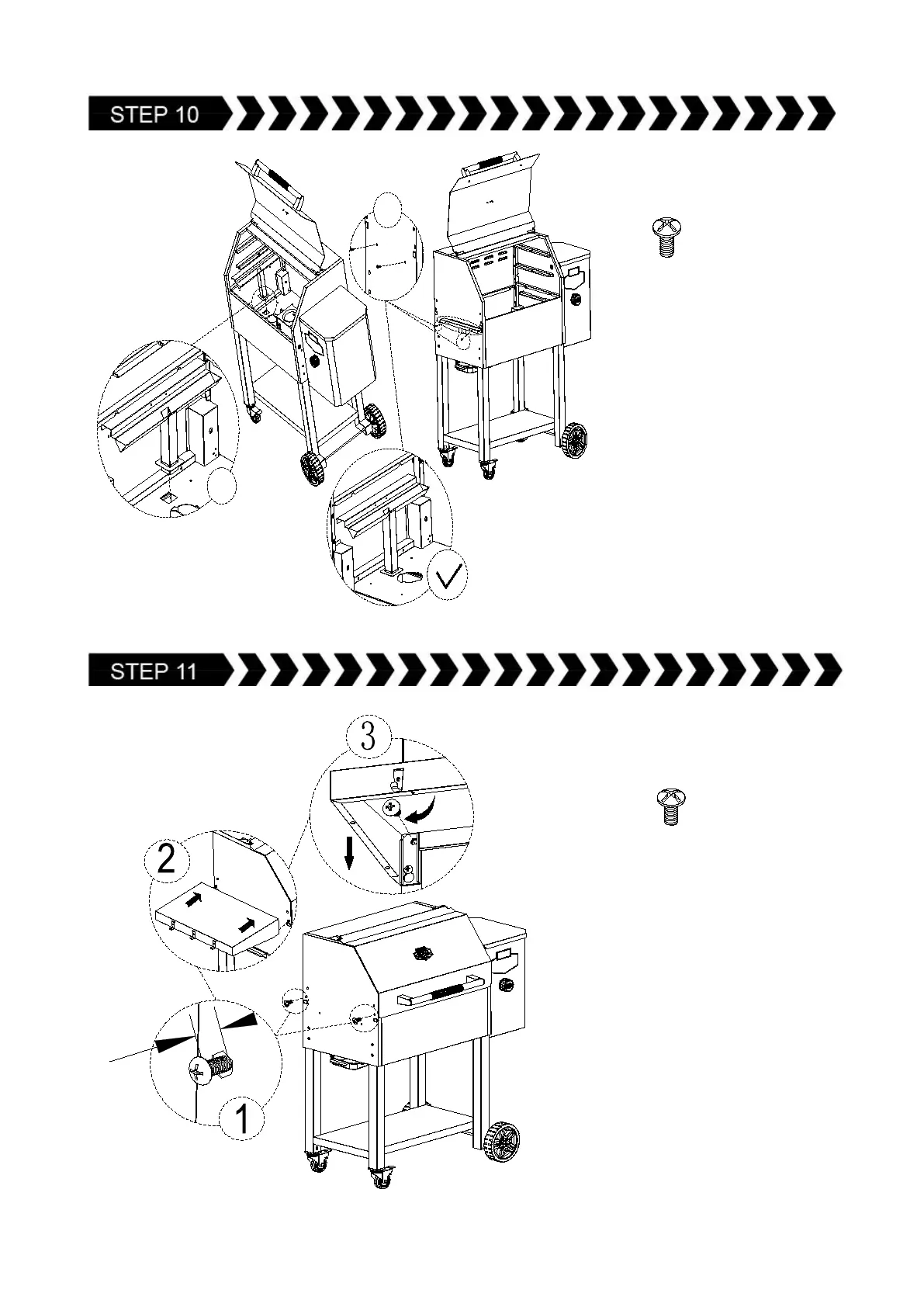 STEP 10

STEP 11

3

2

1