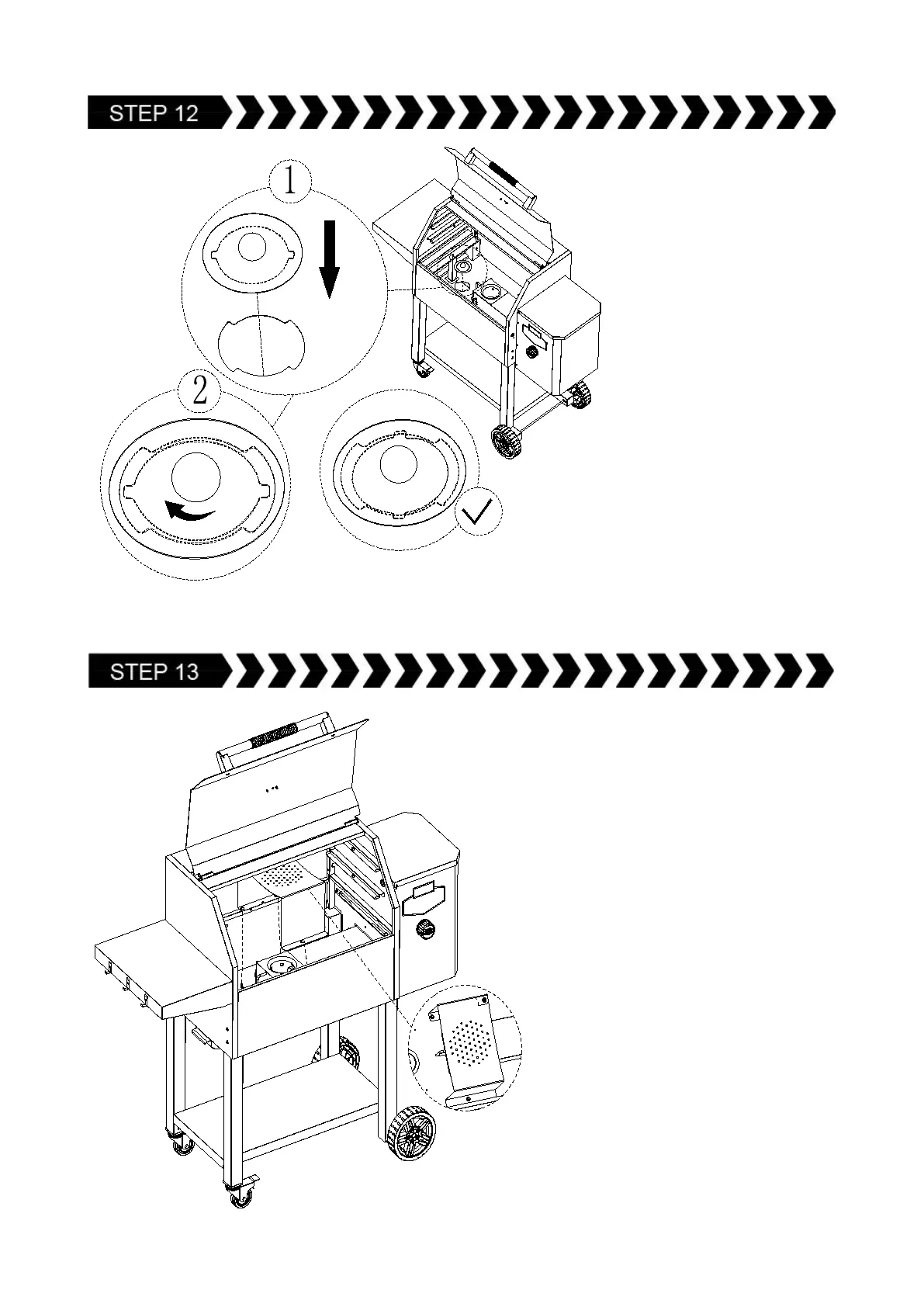 STEP 12

1

2

STEP 13