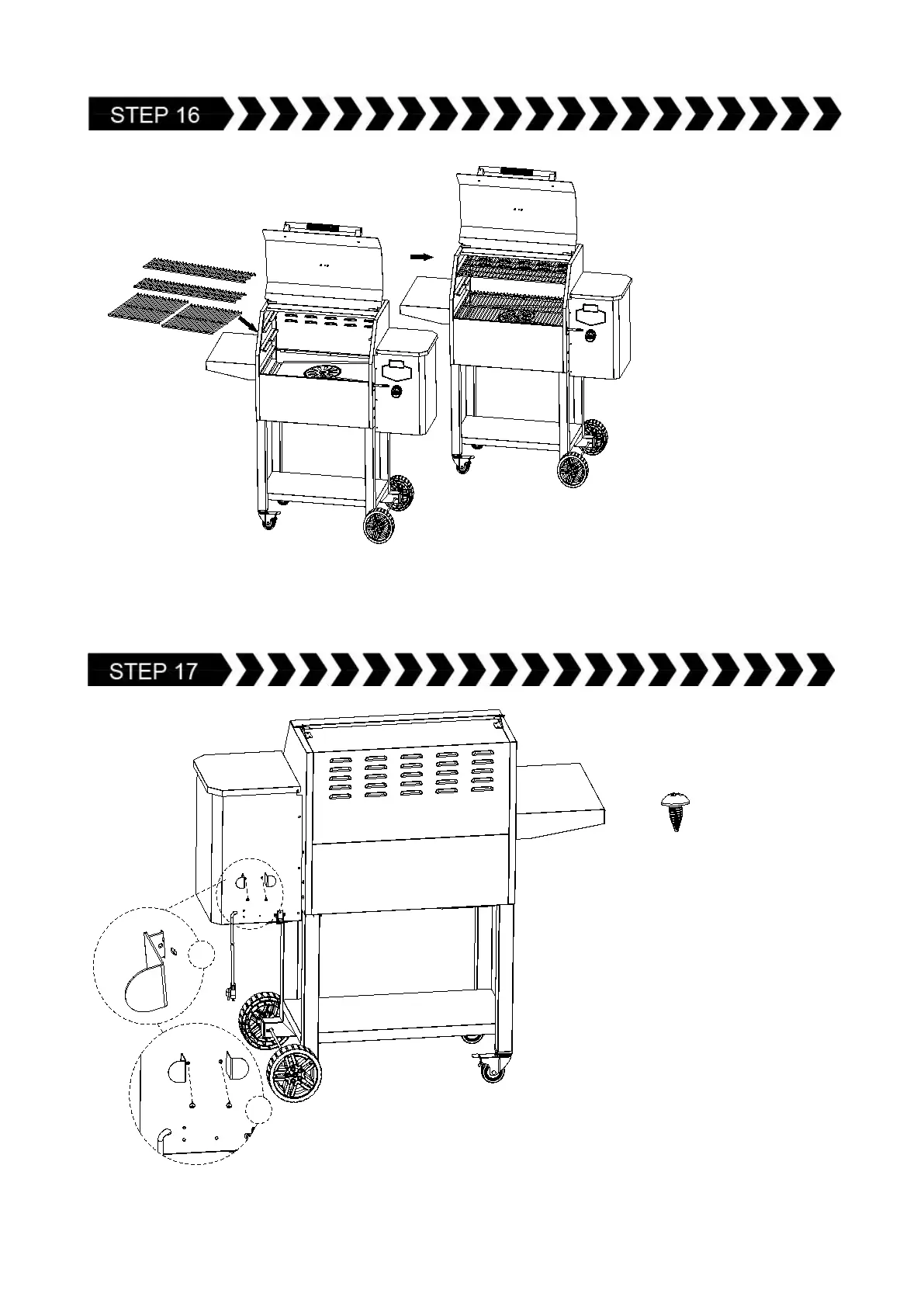 STEP 16

STEP 17