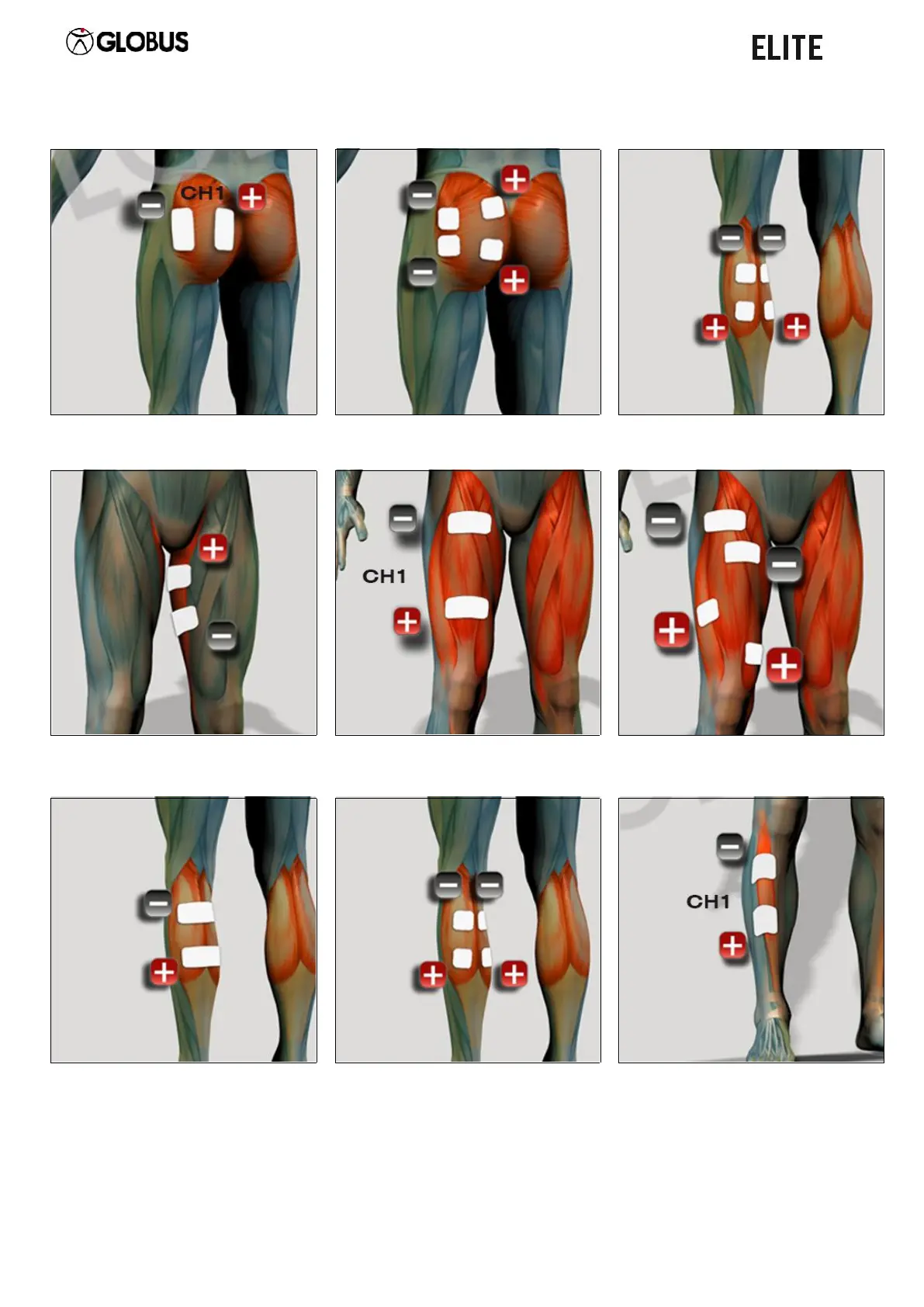 GLOBUS

ELITE

CH1

CH1

CH1