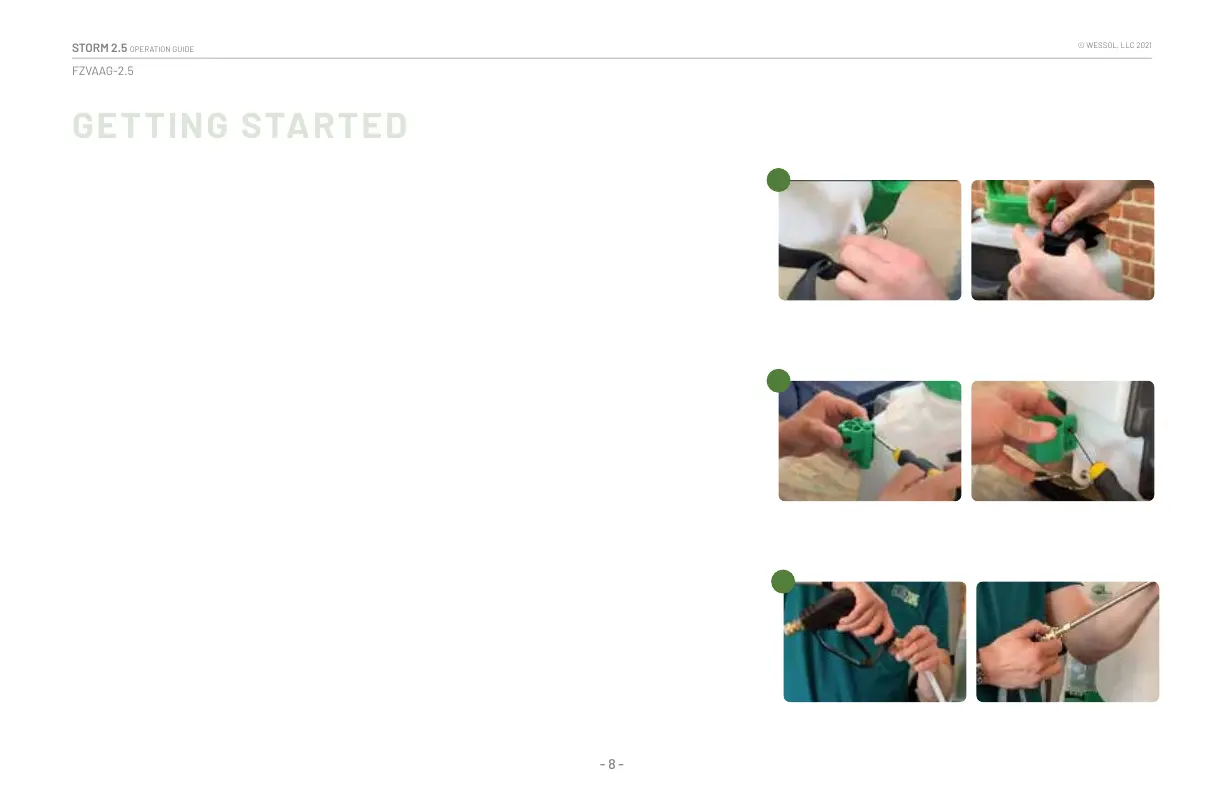 STORM 2.5 OPERATION GUIDE

© WESSOL, LLC 2021

FZVAAG-2.5

GETTING STARTED

- 8 -