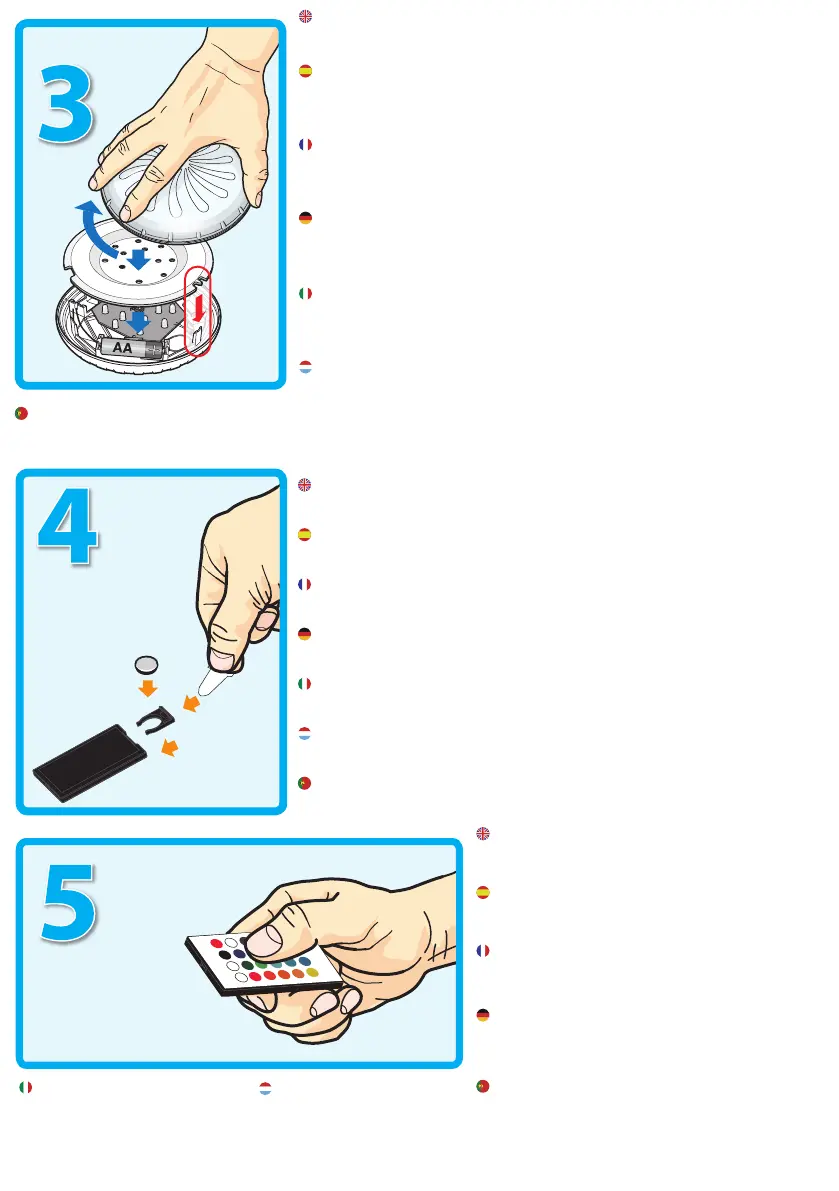 3

AA

4

5