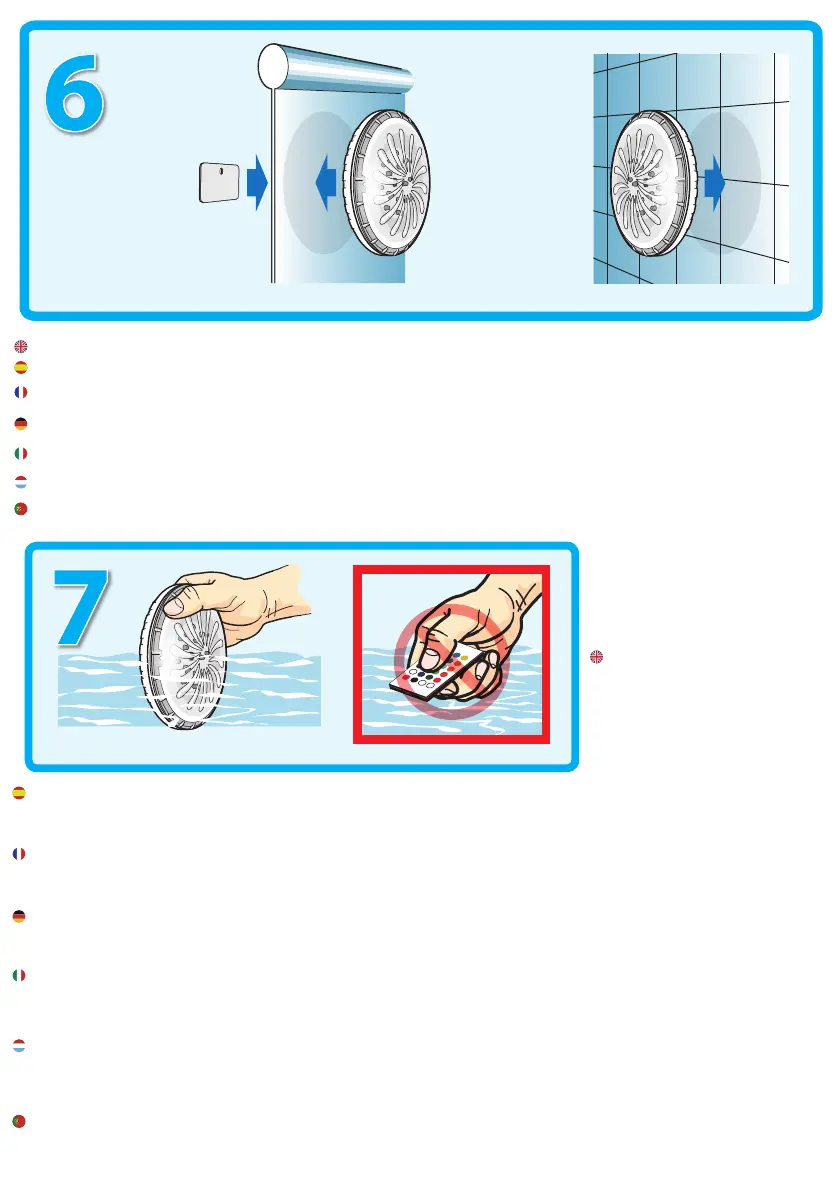 6

7