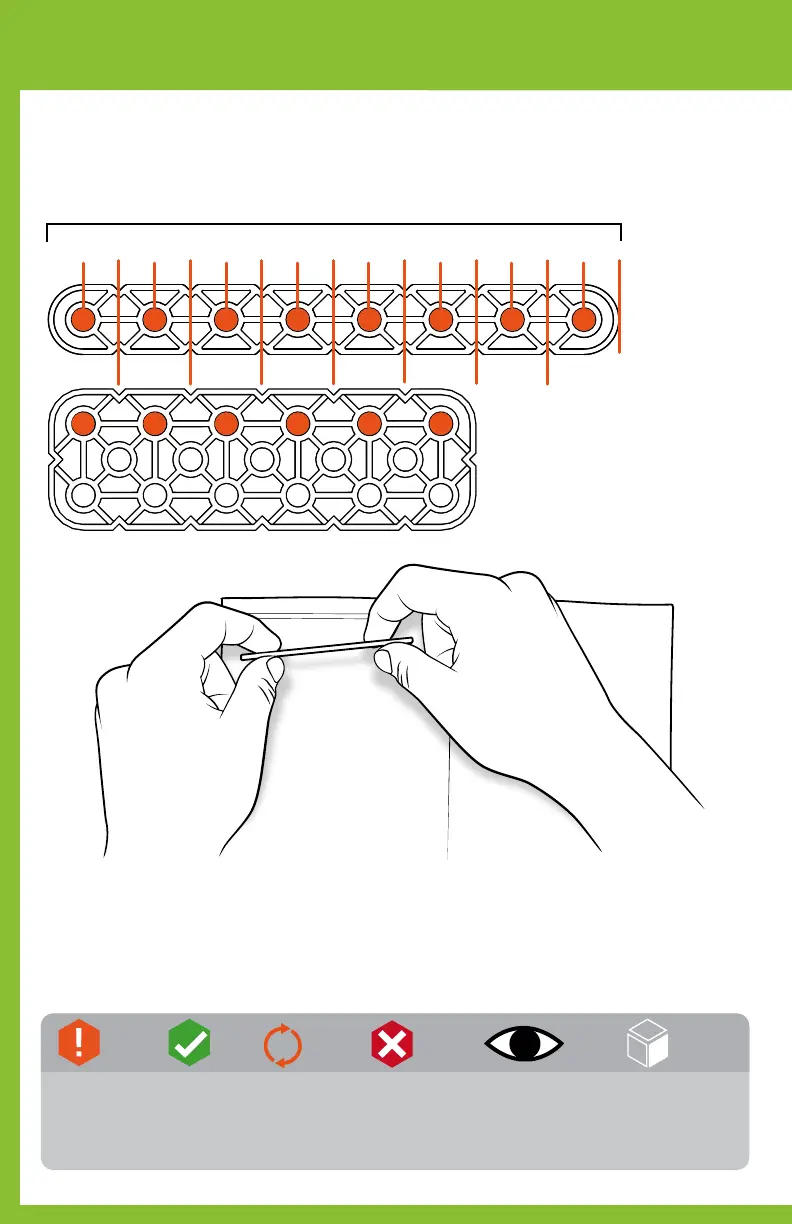 !