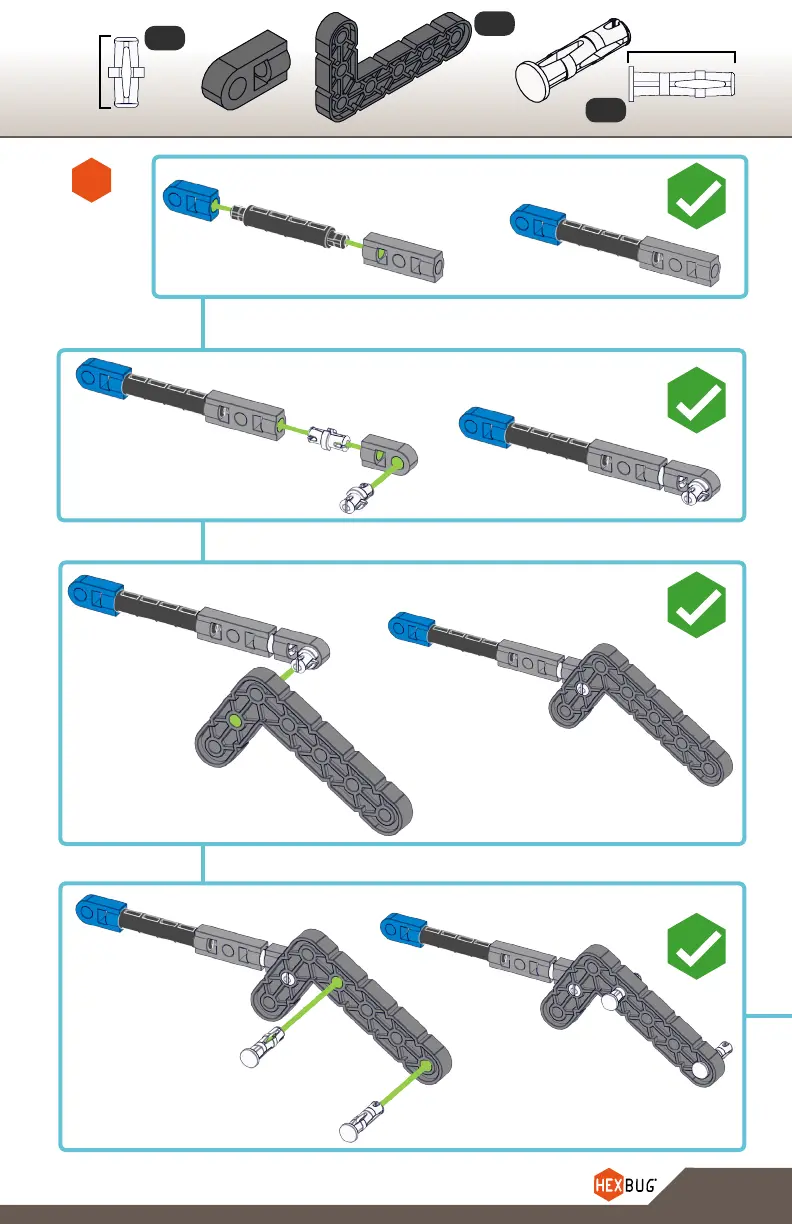 HEXBUG