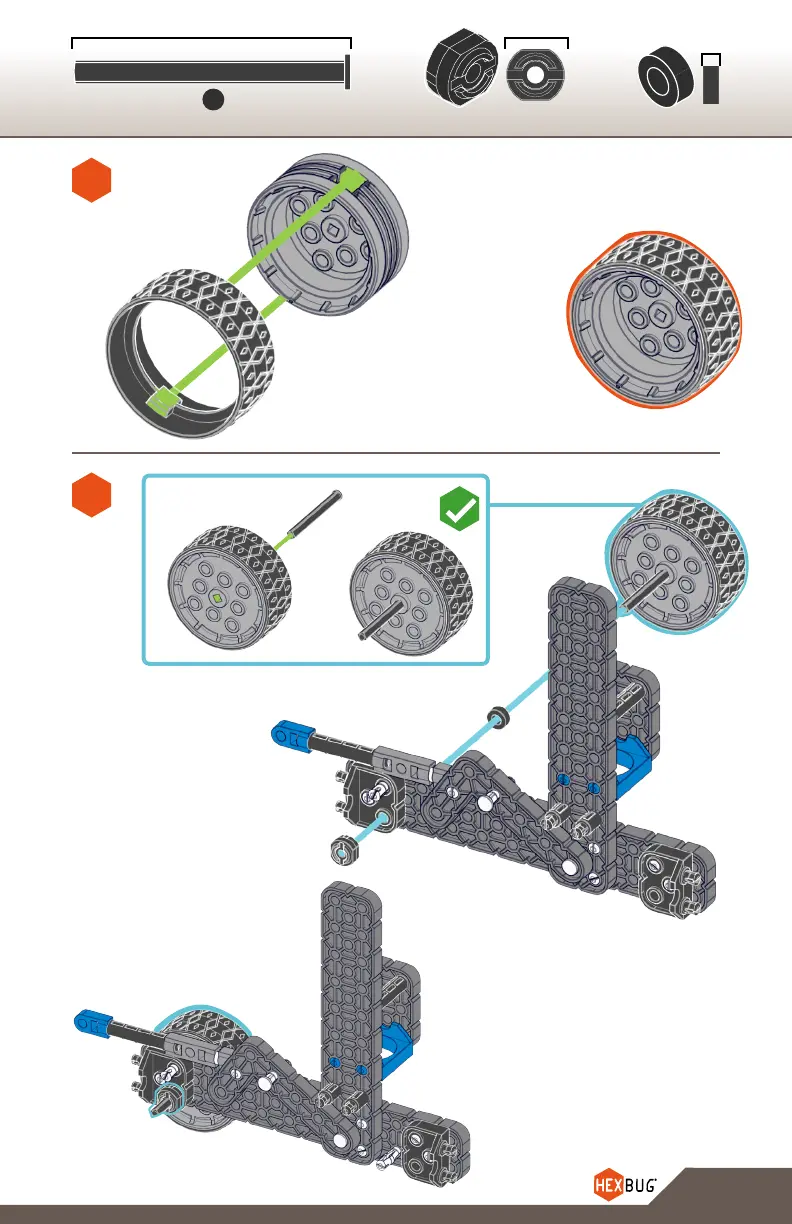 HEXBUG