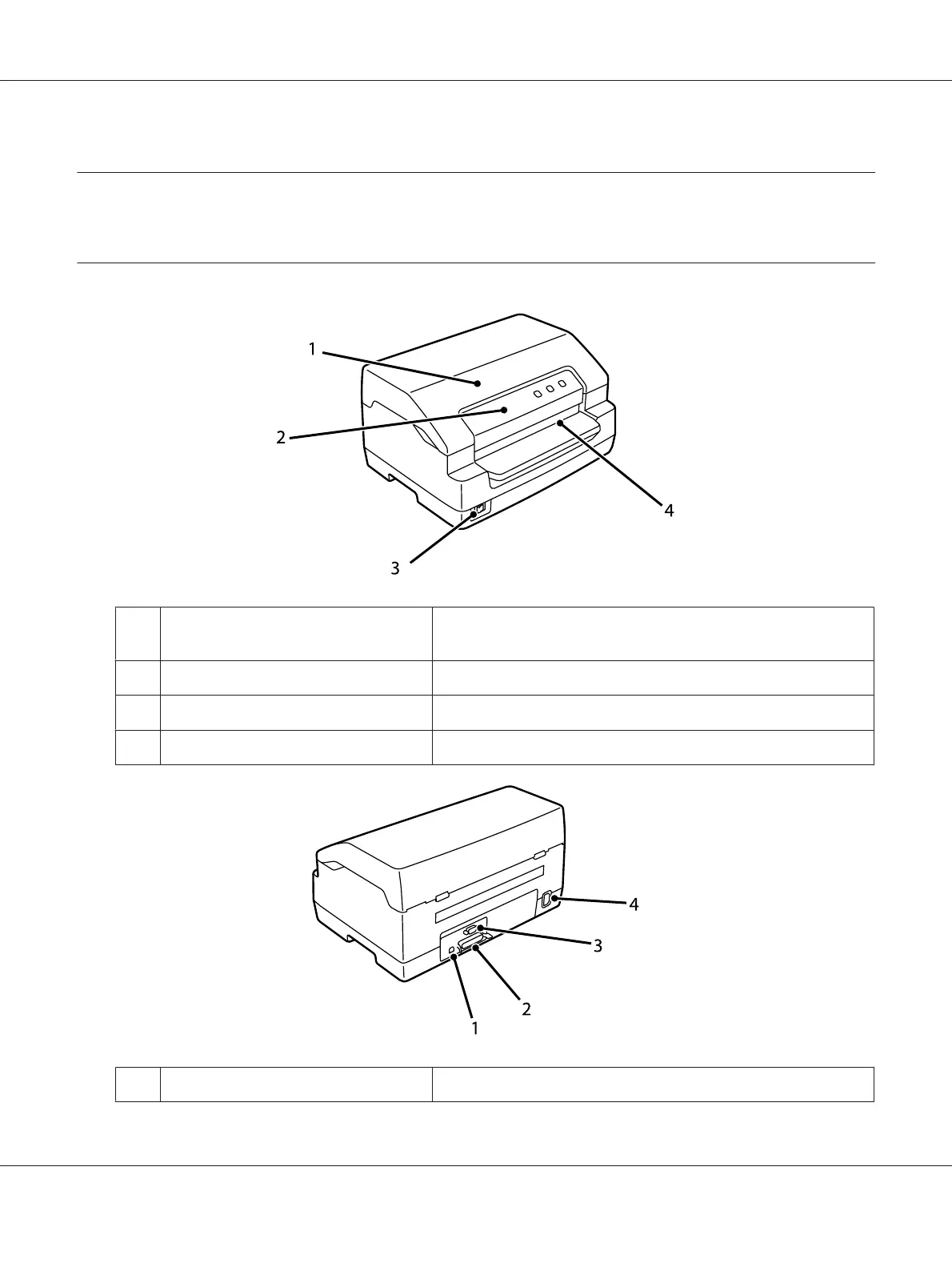 1

2

3

4

4

3

2

1