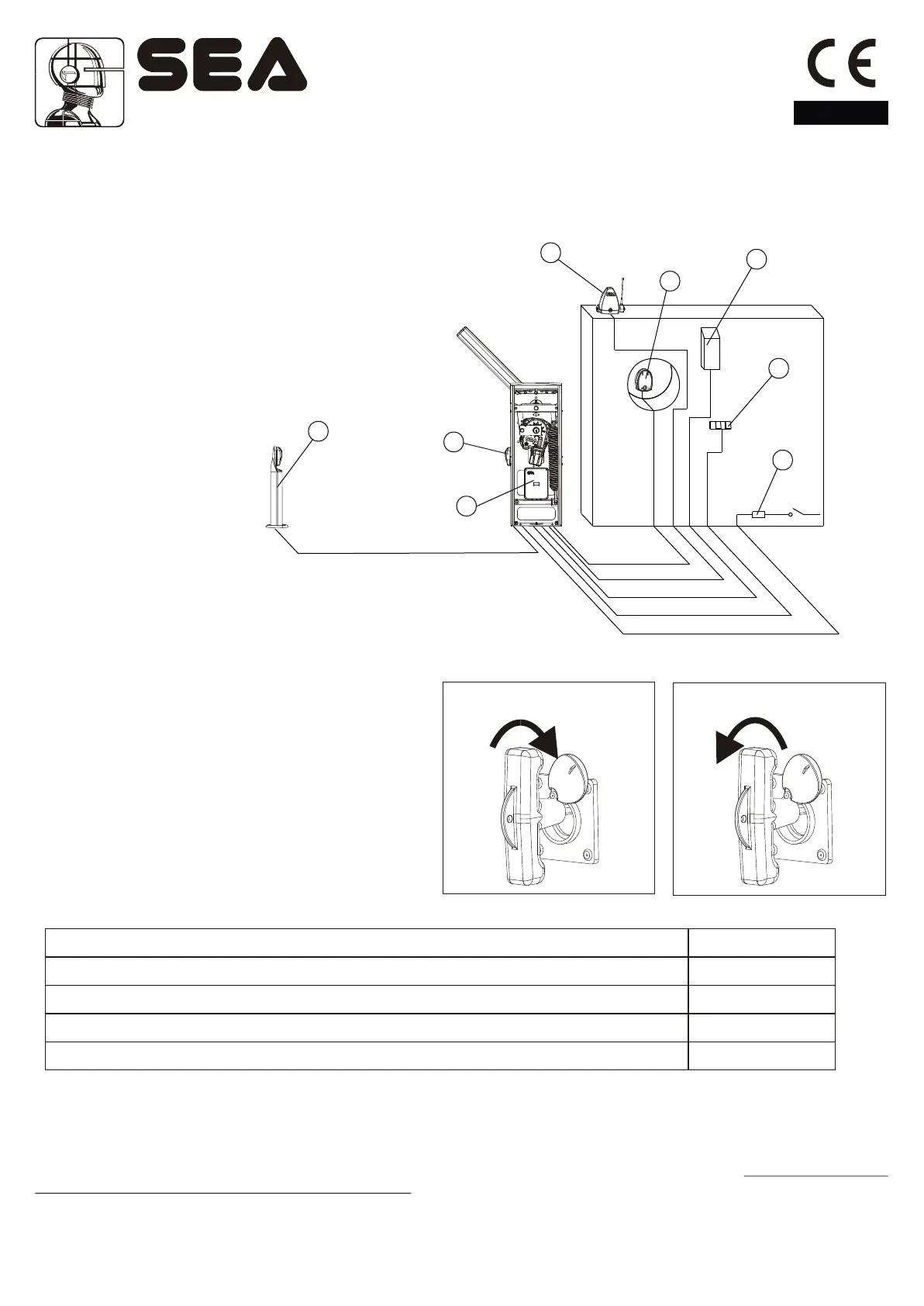 SEA

CE