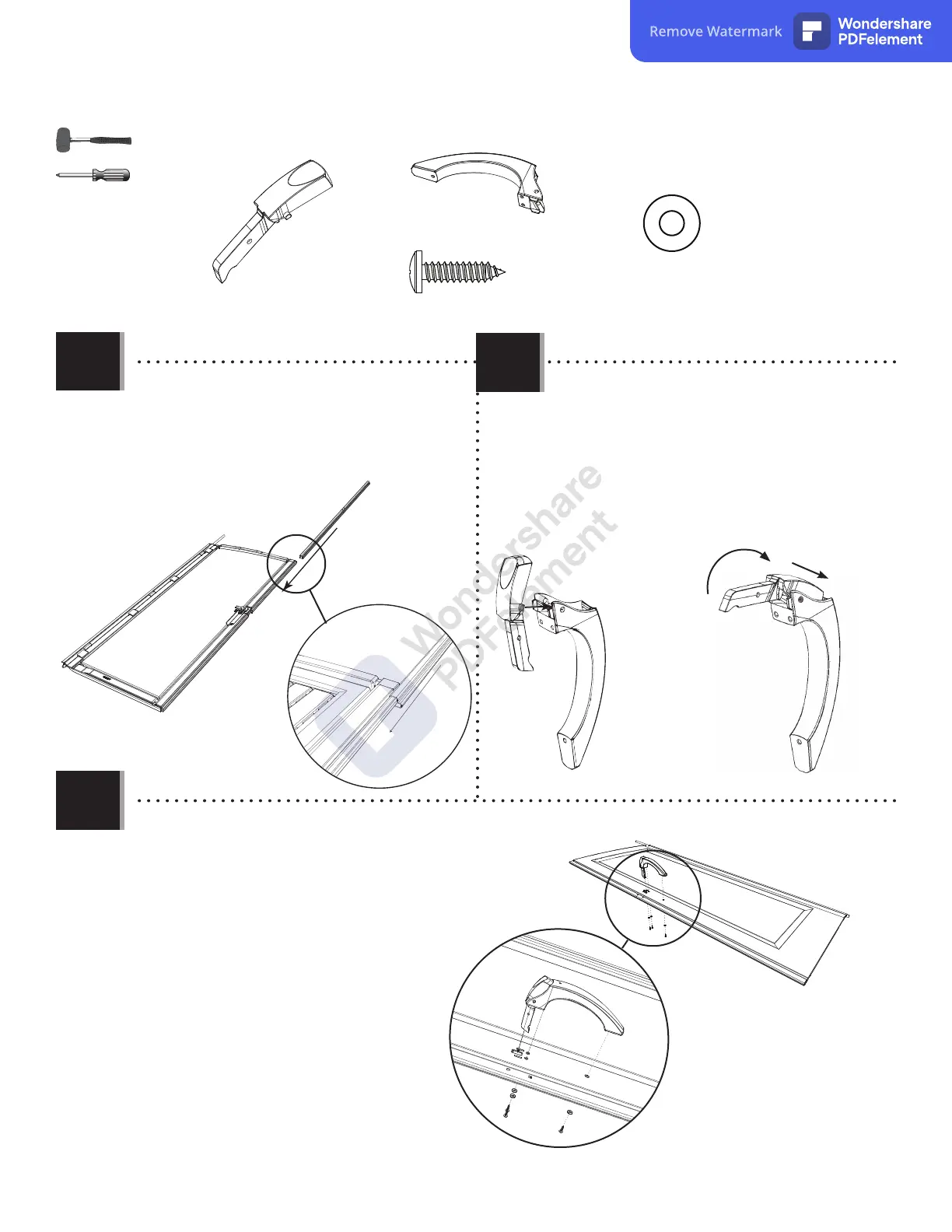 Remove Watermark Wondershare PDFelement

Wondershare PDFelement