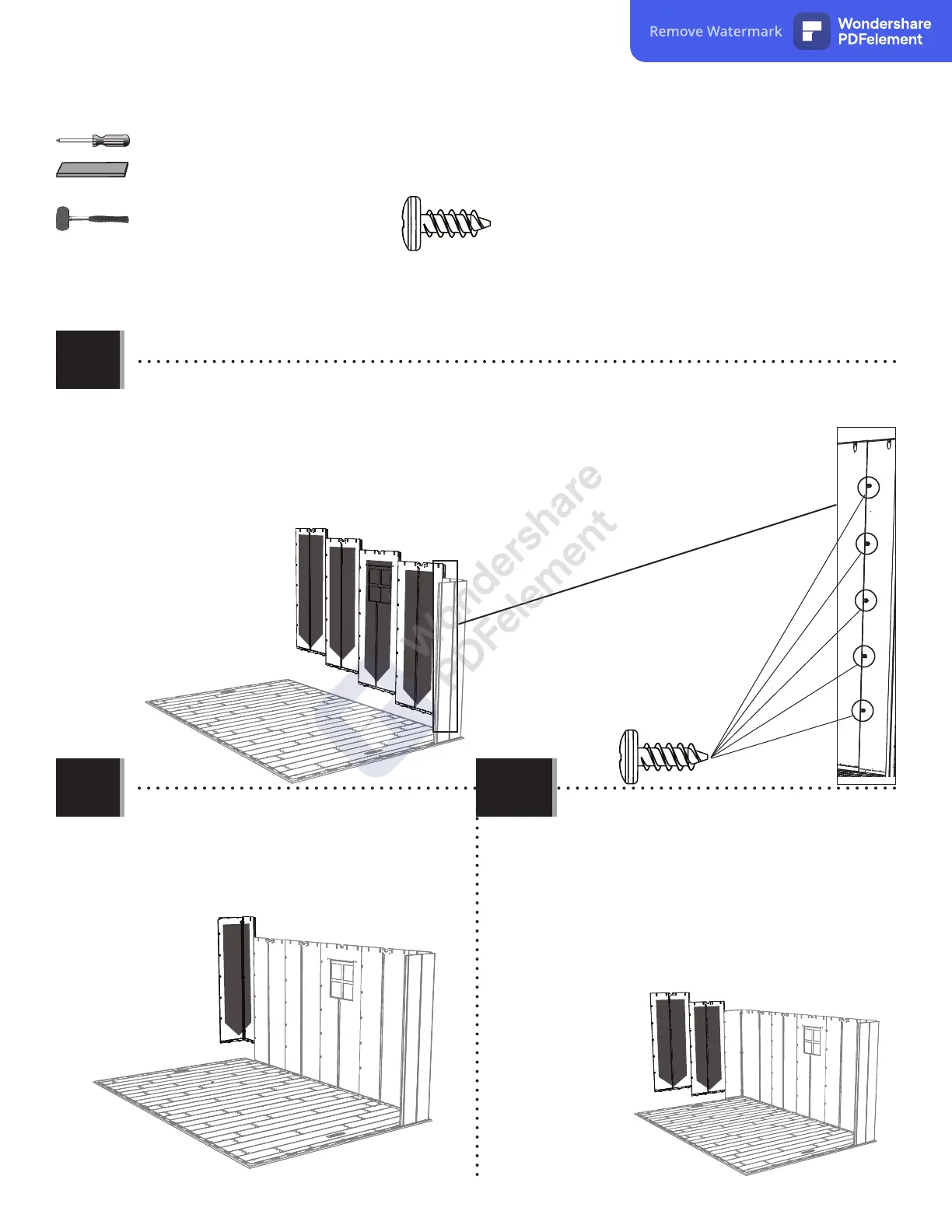 Remove Watermark

Wondershare PDFelement

Wondershare PDFelement