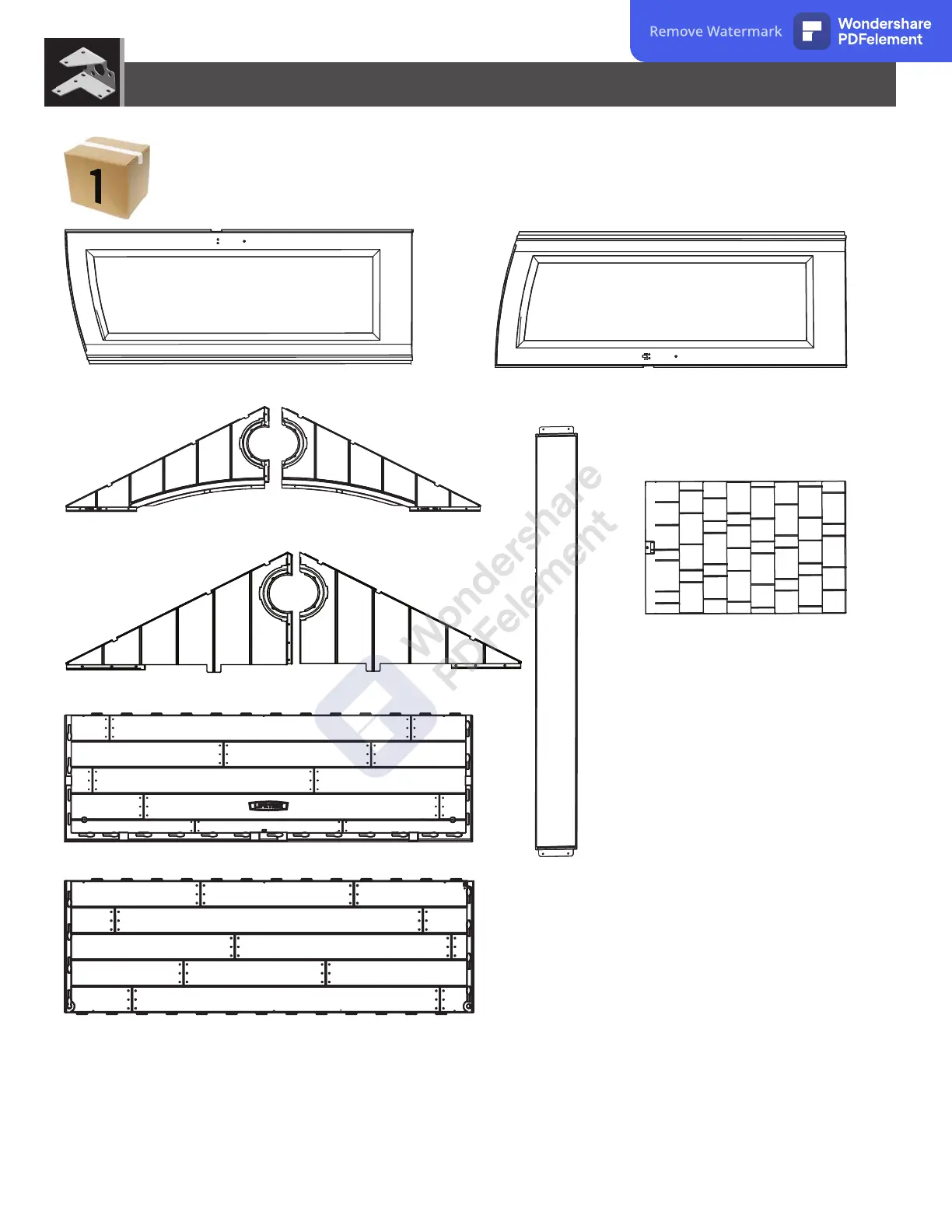 Remove Watermark
Wondershare PDFelement

1

Wondershare PDFelement