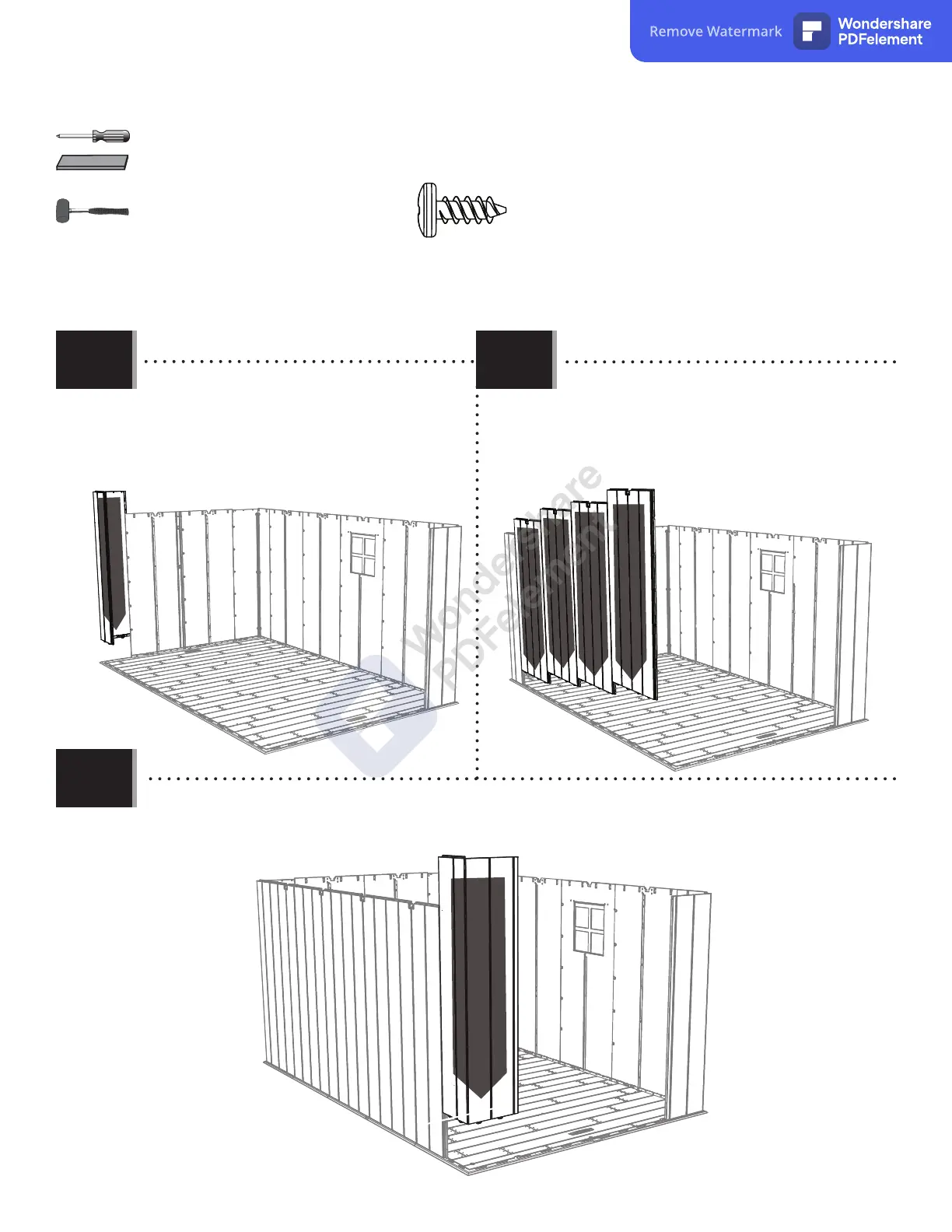 Remove Watermark

Wondershare PDFelement

Wondershare PDFelement