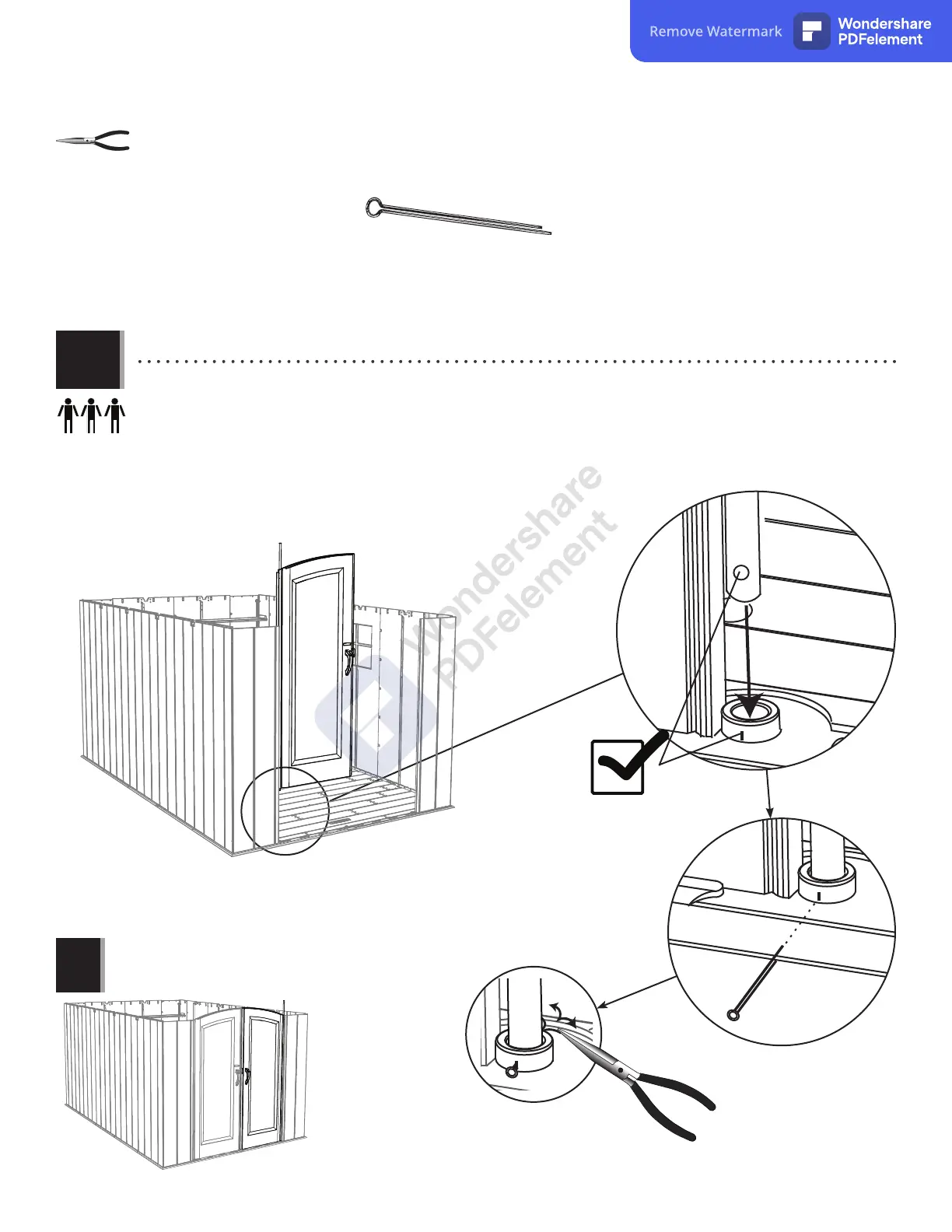 Remove Watermark
Wondershare PDFelement

Wondershare PDFelement