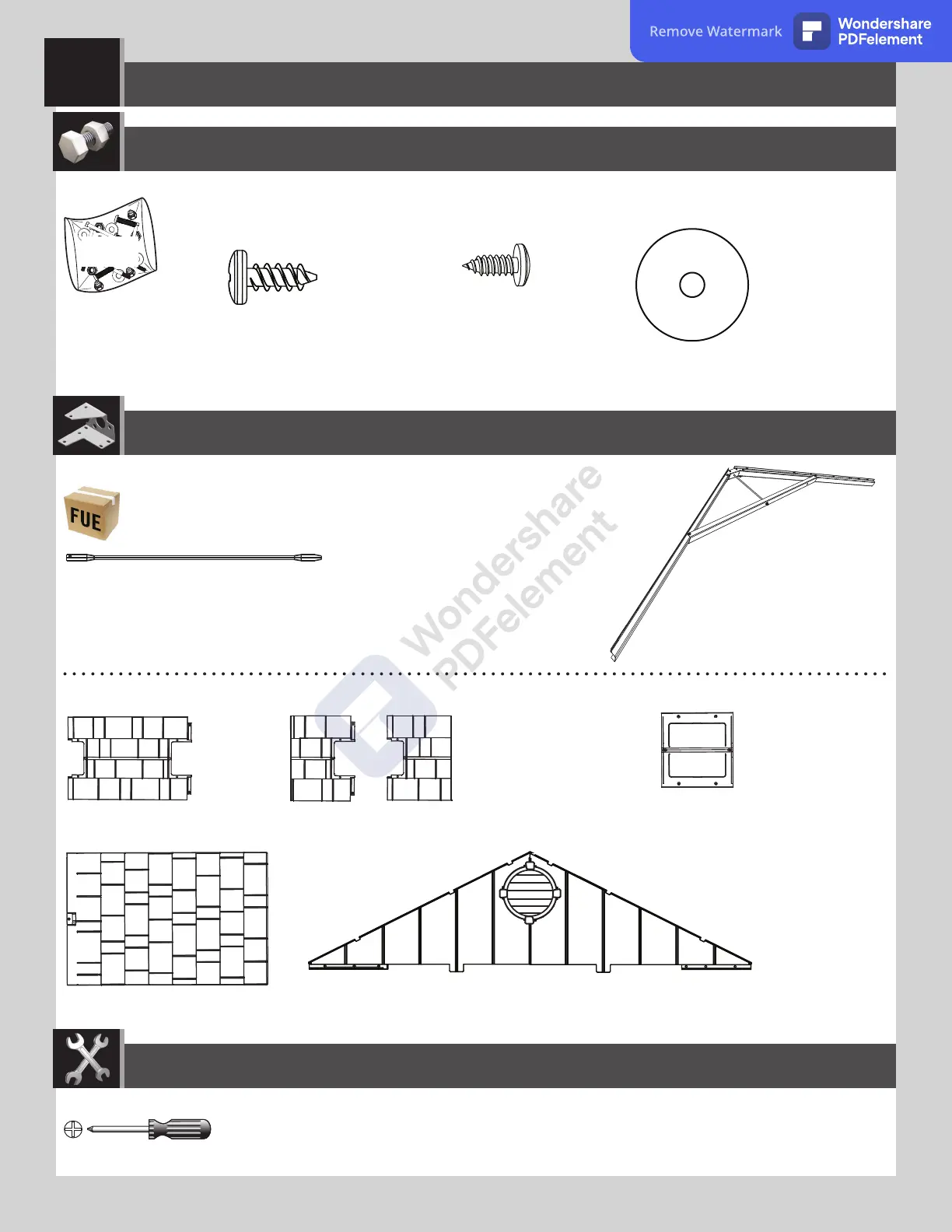 Remove Watermark Wondershare PDFelement

FUE

Wondershare PDFelement