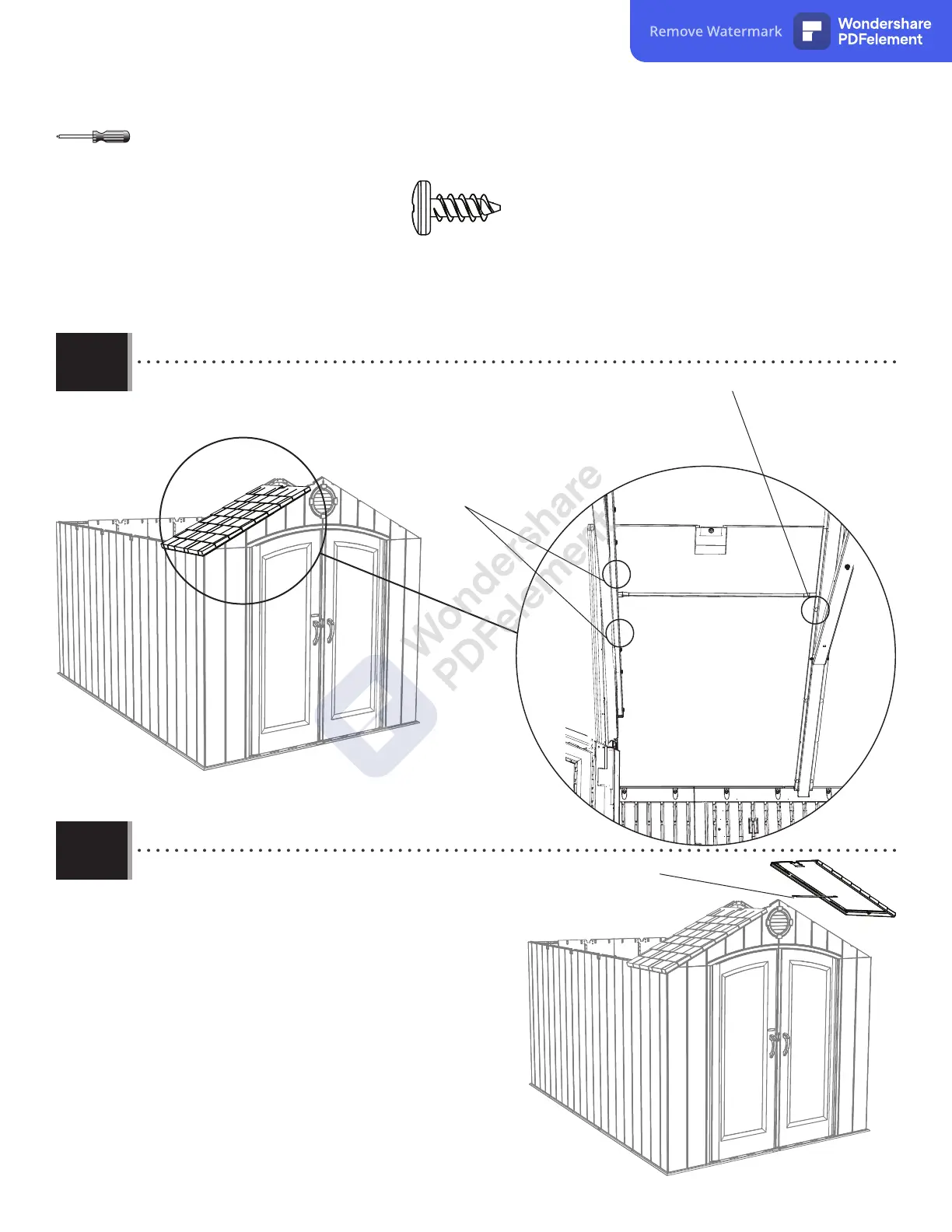 Remove Watermark
Wondershare
PDFelement

Wondershare
PDFelement