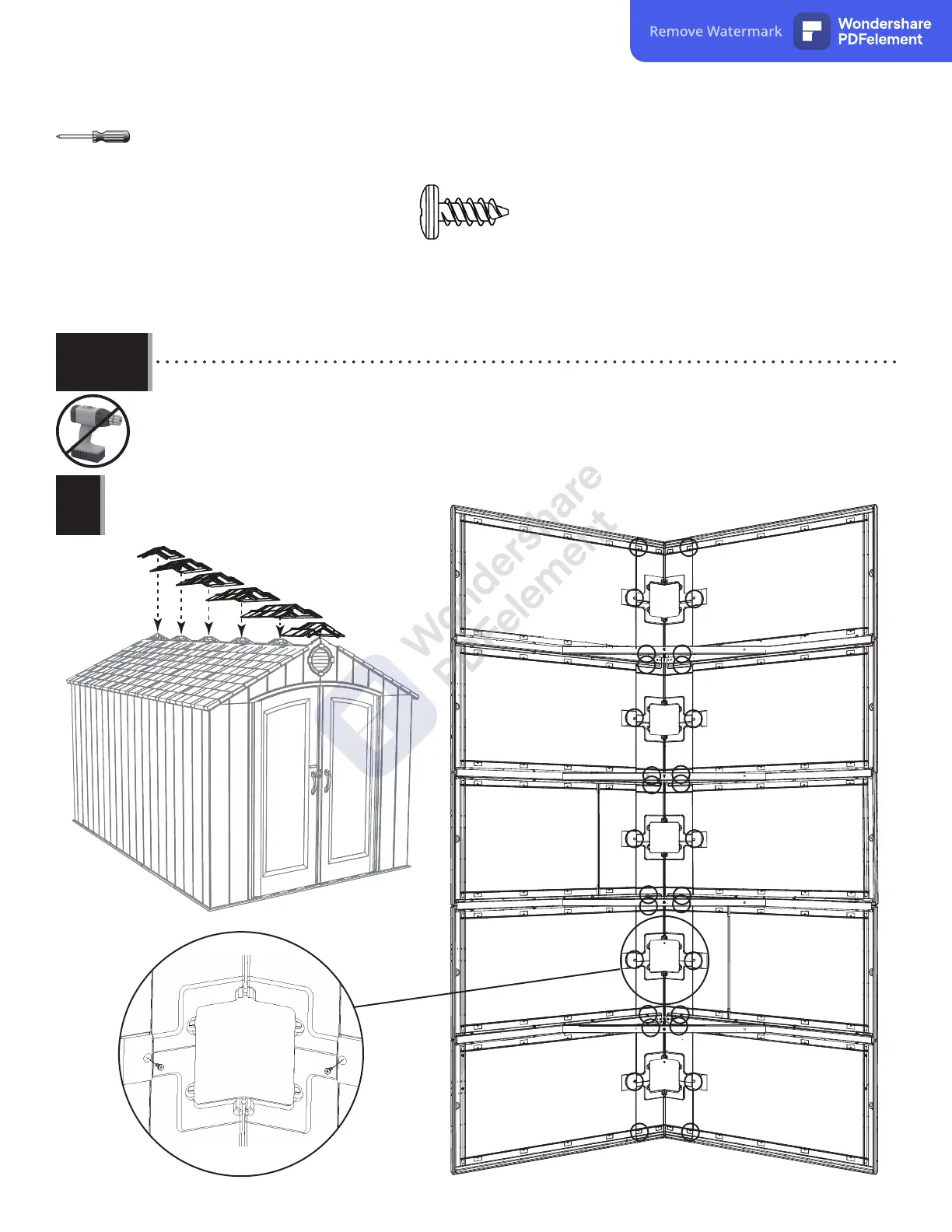 Remove Watermark Wondershare PDFelement

Wondershare PDFelement