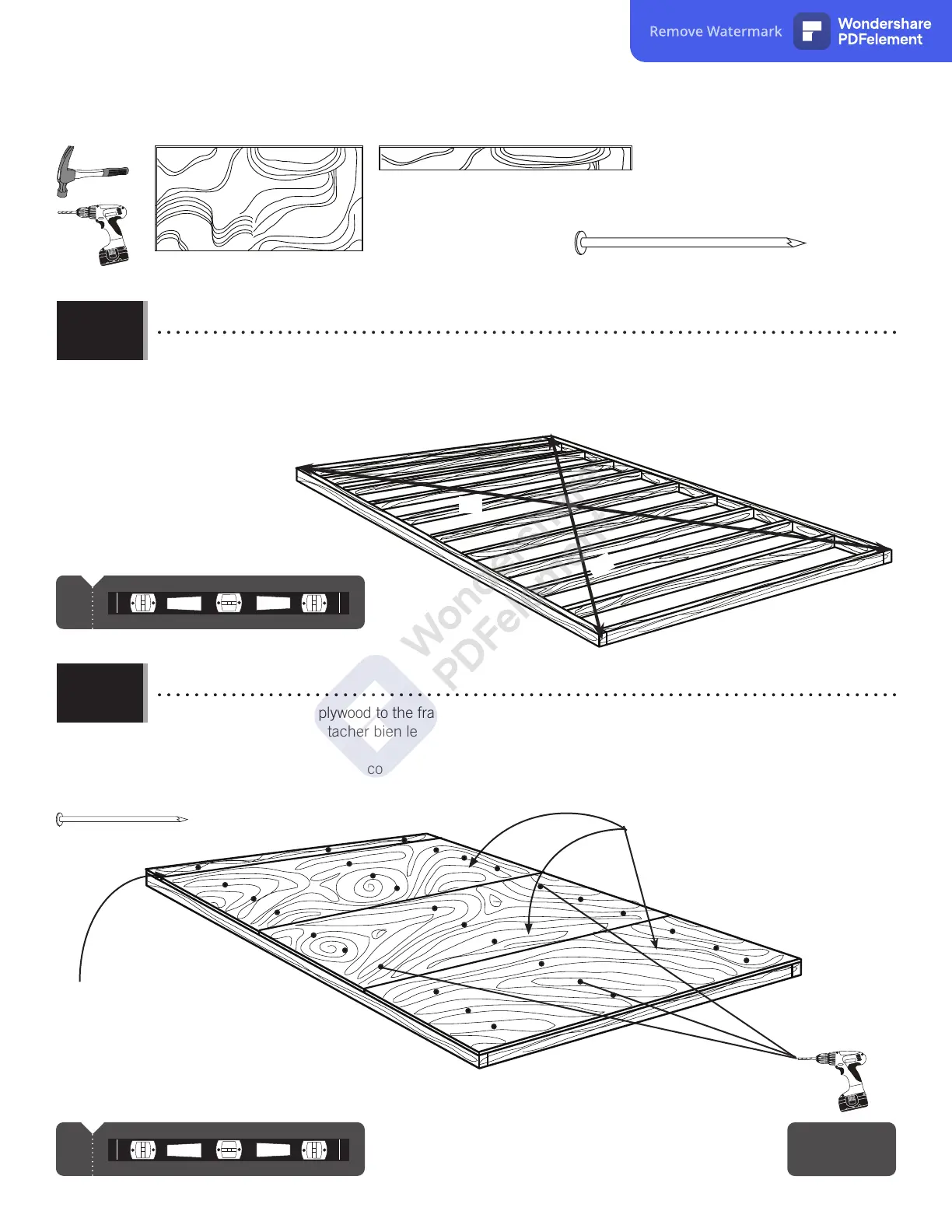 Remove Watermark

Wondershare PDFelement

Wondershare PDFelement

plywood to the fra
tacher bien le

co