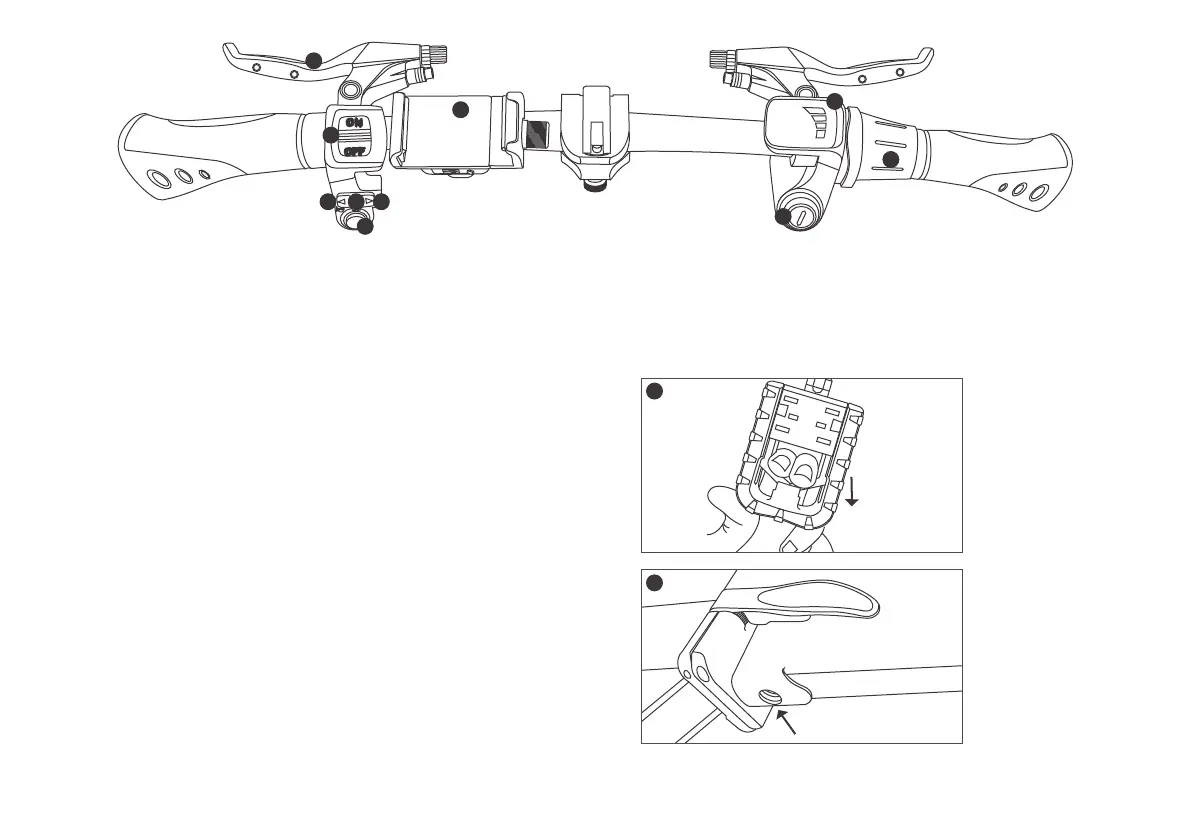 ON
OFF