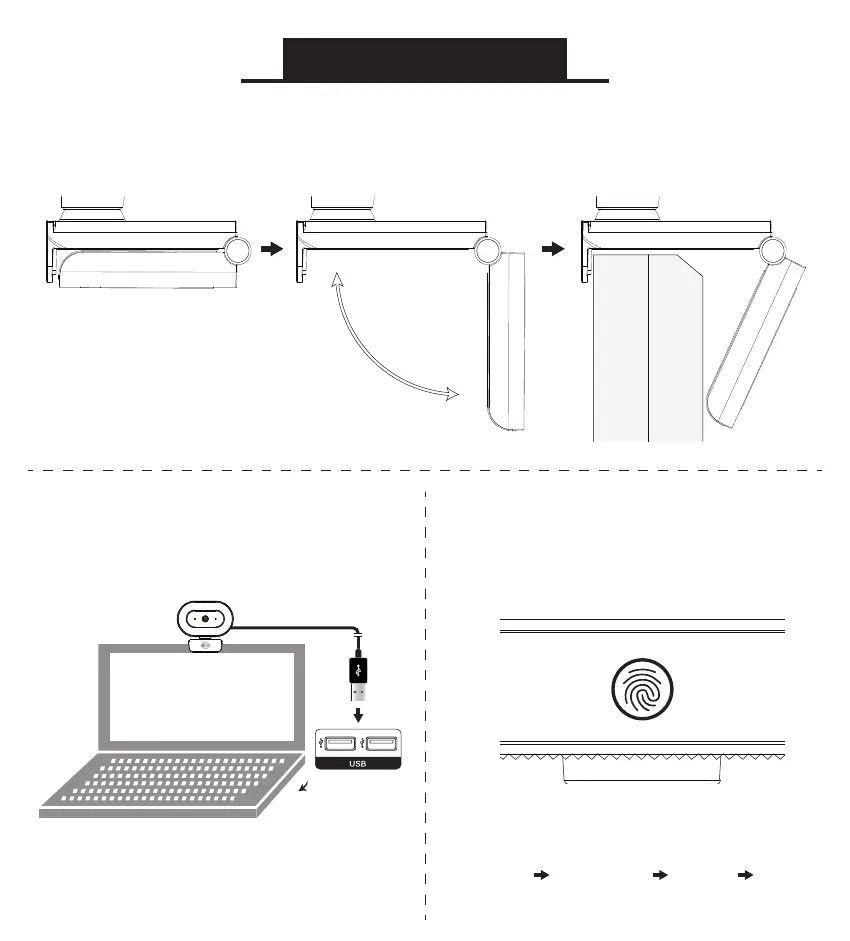 USB