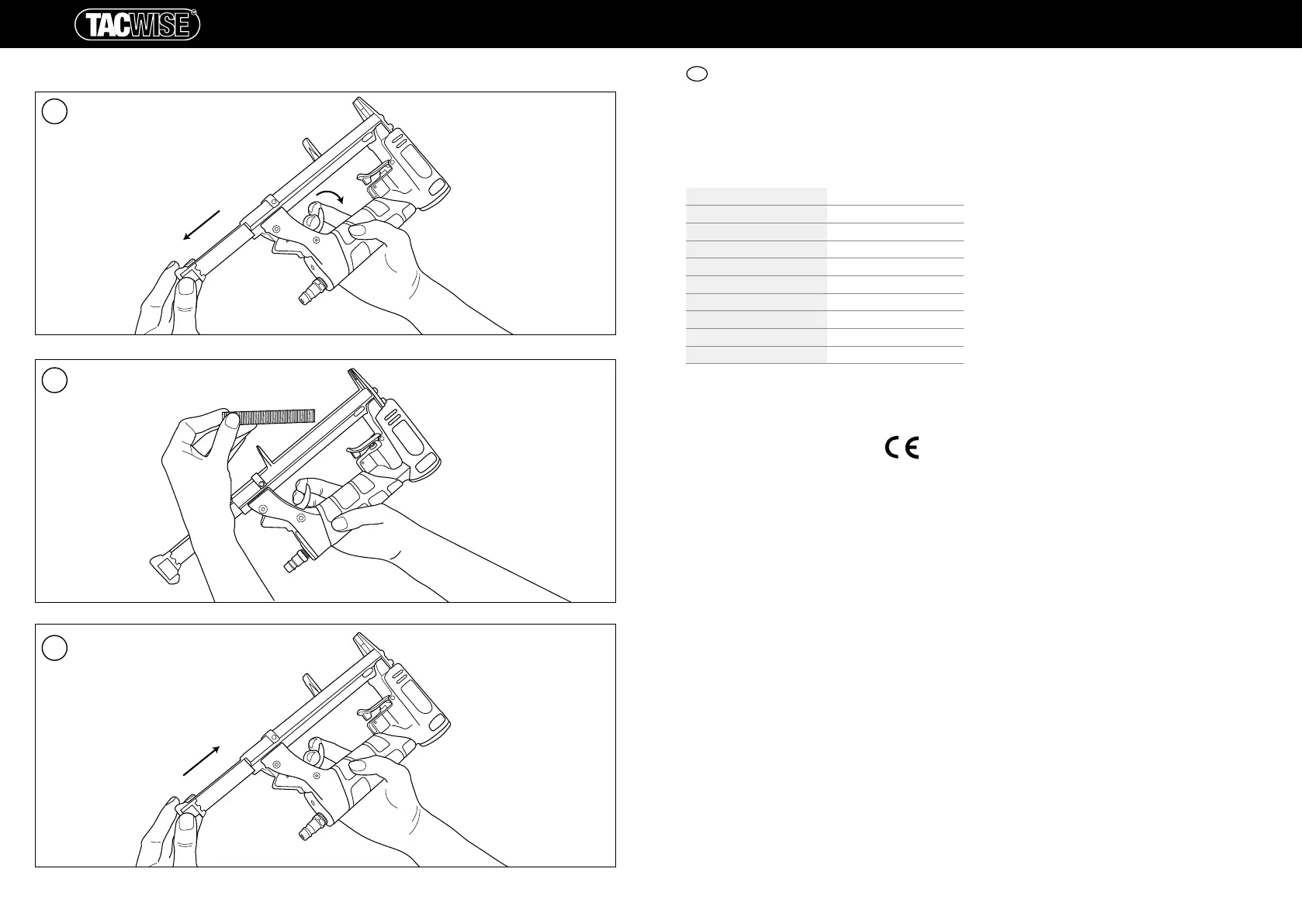 TACWISE®

CE